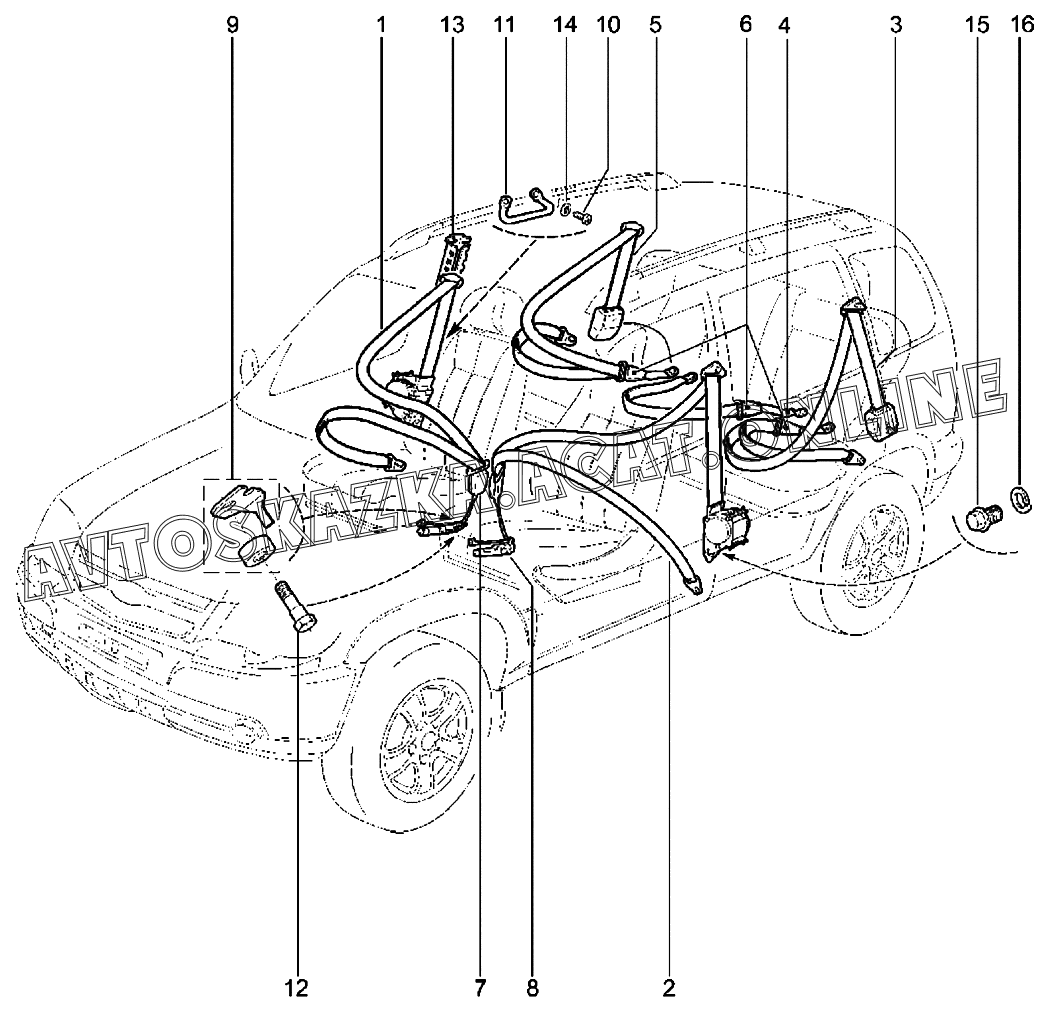 9 1 13 11 14 10 5 6 4 3 15 16

AVTOSKAZKI.ACAT.ONLINE

12 7 8 2