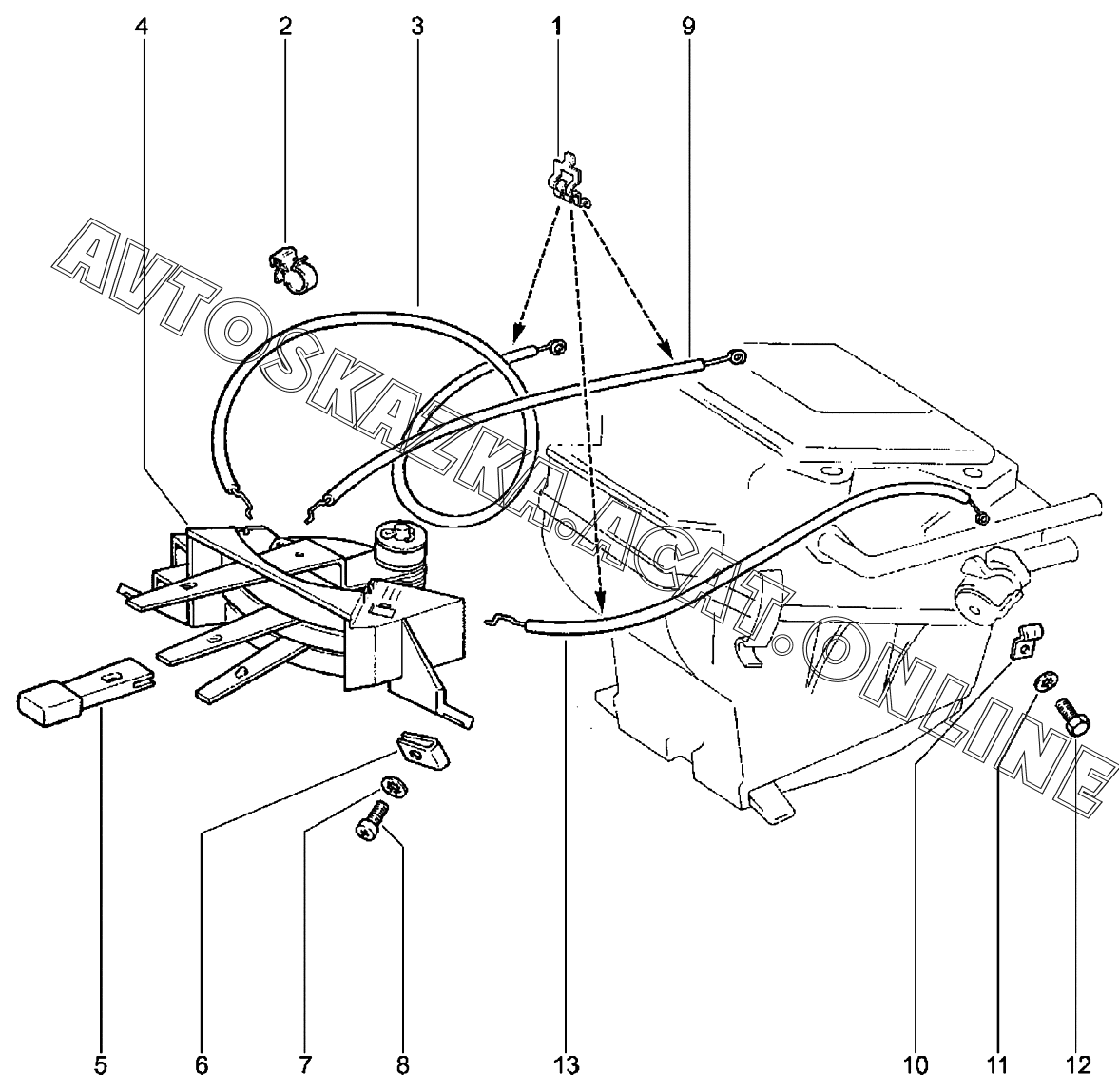 4 2 3 1 9

AVTOSKAZKA.ACAT.ONLINE

5 6 7 8 13 10 11 12