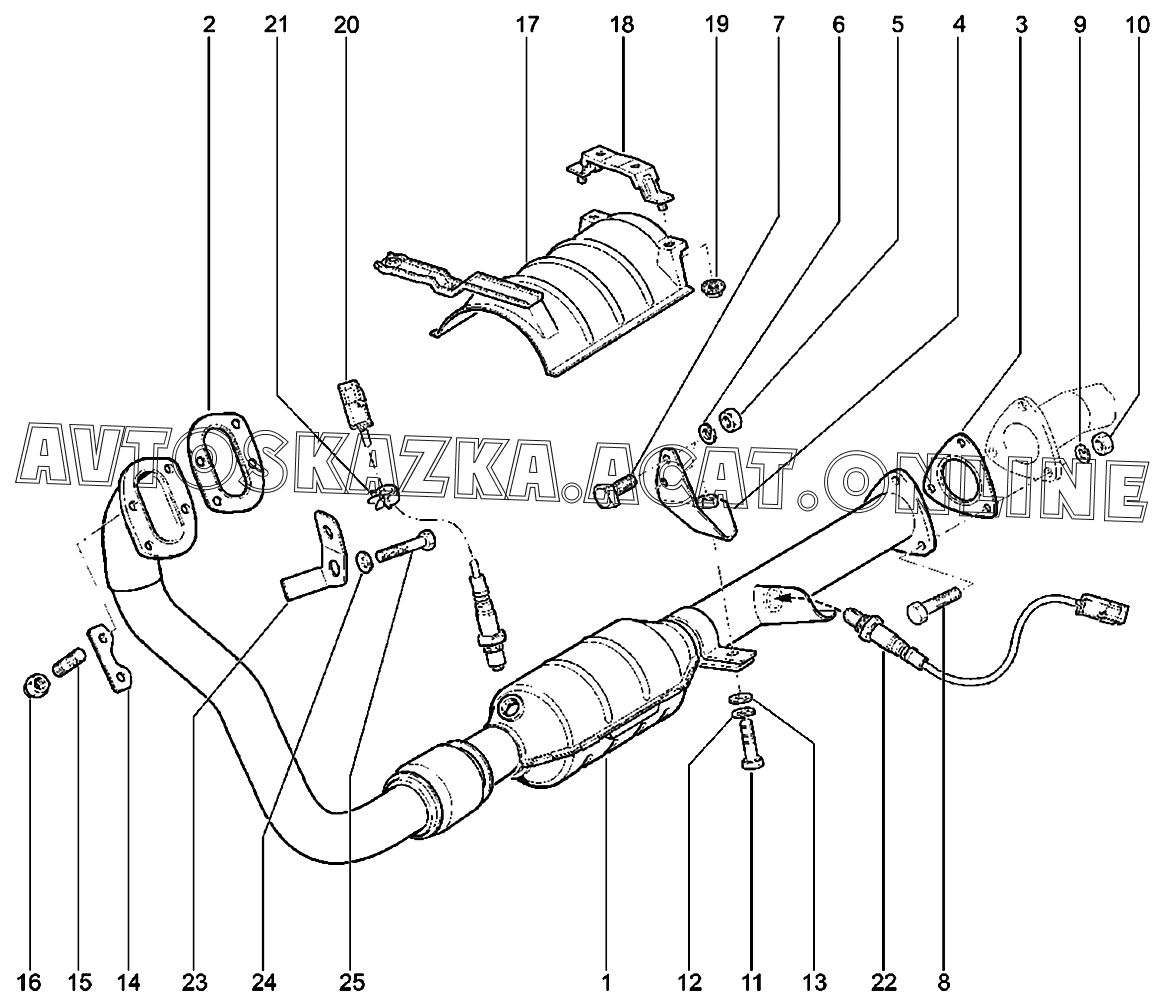 2 21 20 17 18 19 7 6 5 4 3 9 10

AVTOSKAZKA.ACAT.ONLINE

16 15 14 23 24 25 1 12 11 13 22 8