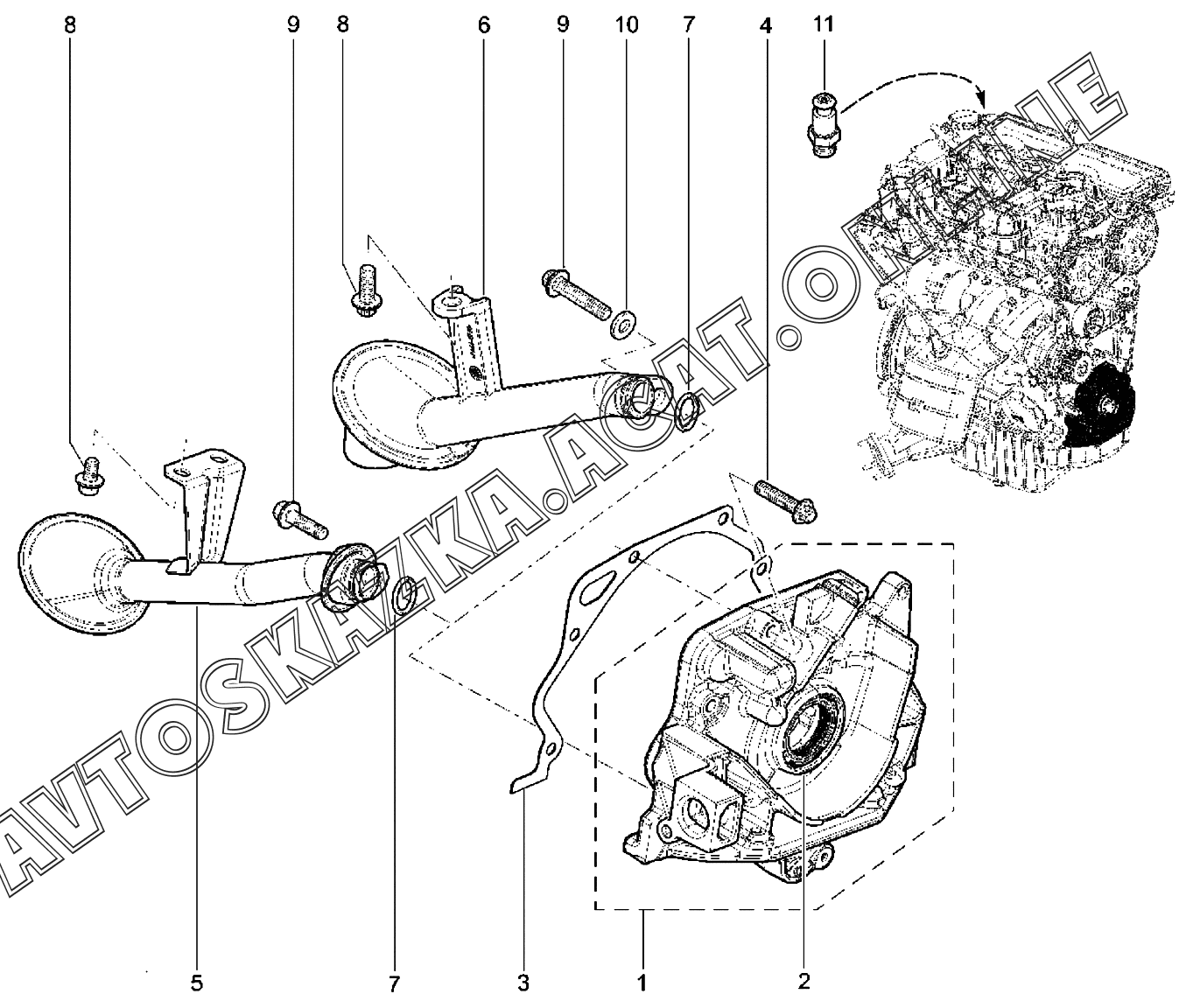 8 9 8 6 9 10 7 4 11

AVTOSKAZKA.ACAT.ONLINE

5 7 3 1 2