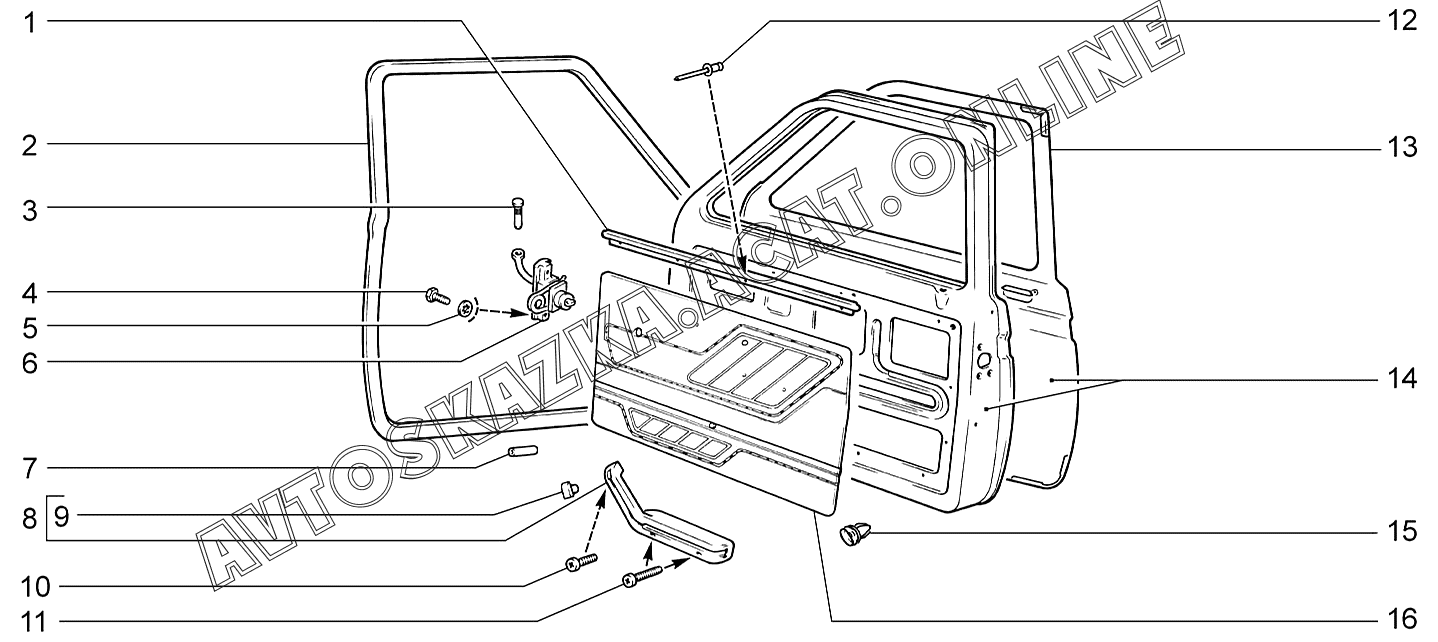 1
2
3
4
5
6
7
8
9
10
11
12
13
14
15
16
AVTOSKAZKA.ACAT.ONLINE