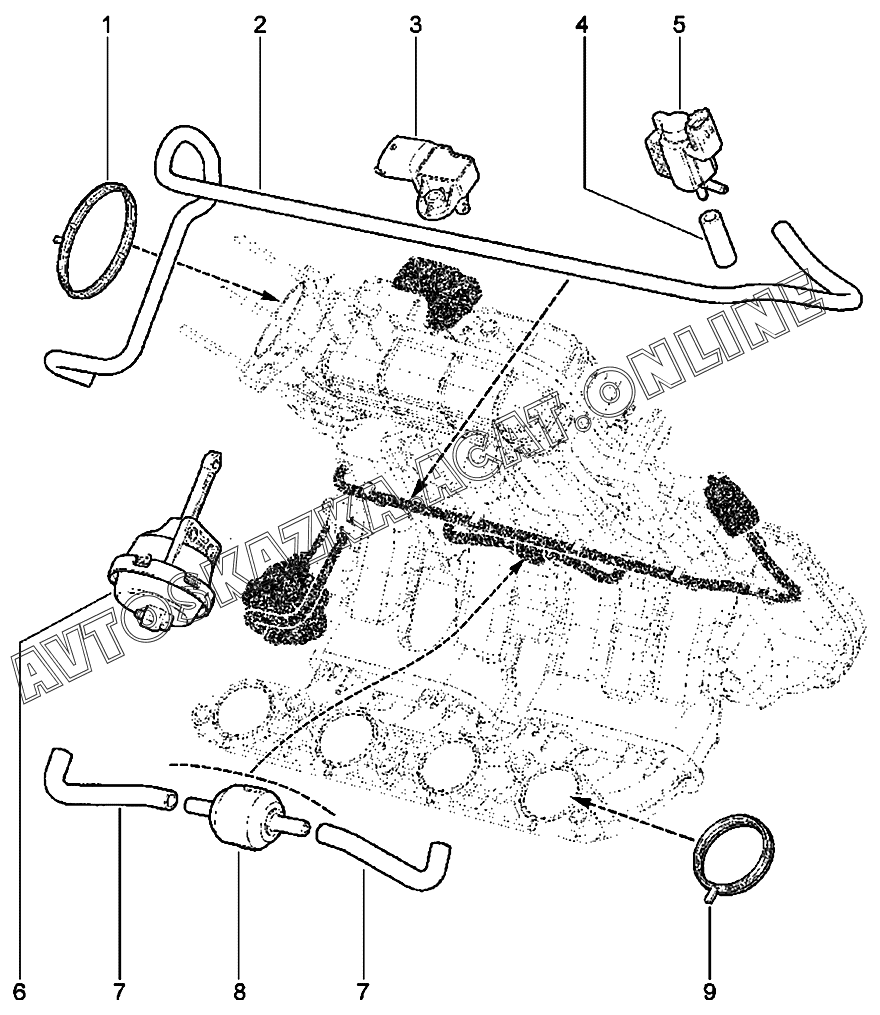 1
2
3
4
5
AVTOSKAZKA.ACAT.ONLINE
6
7
8
7
9