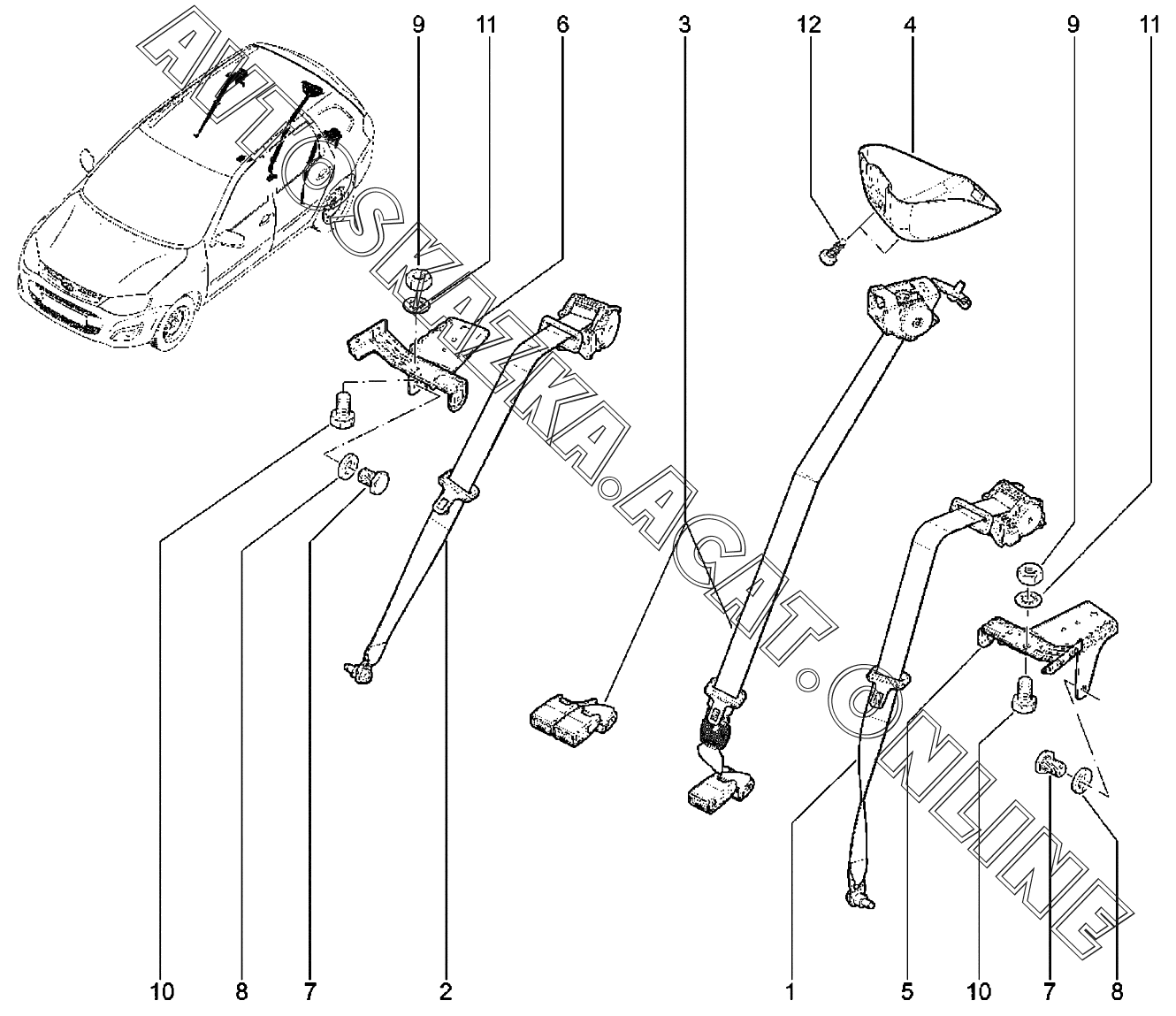 9 11 6 3 12 4 9 11

AVTOSKAZKA.ACAT.ONLINE

10 8 7 2 1 5 10 7 8