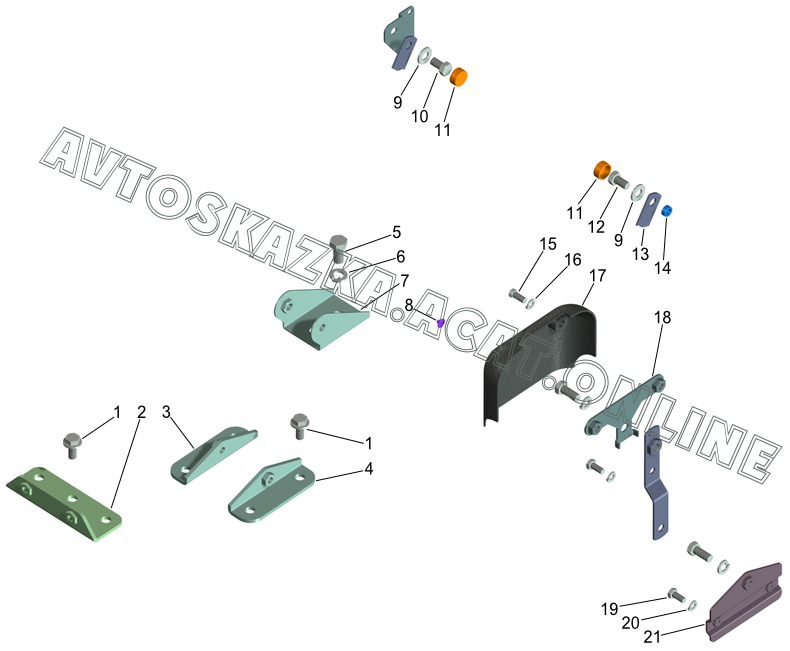 9
10
11
AVTOSKAZKA.ACAT.ONLINE
11
12
9
13
14
5
6
7
8
15
16
17
18
1
2
3
1
4
19
20
21