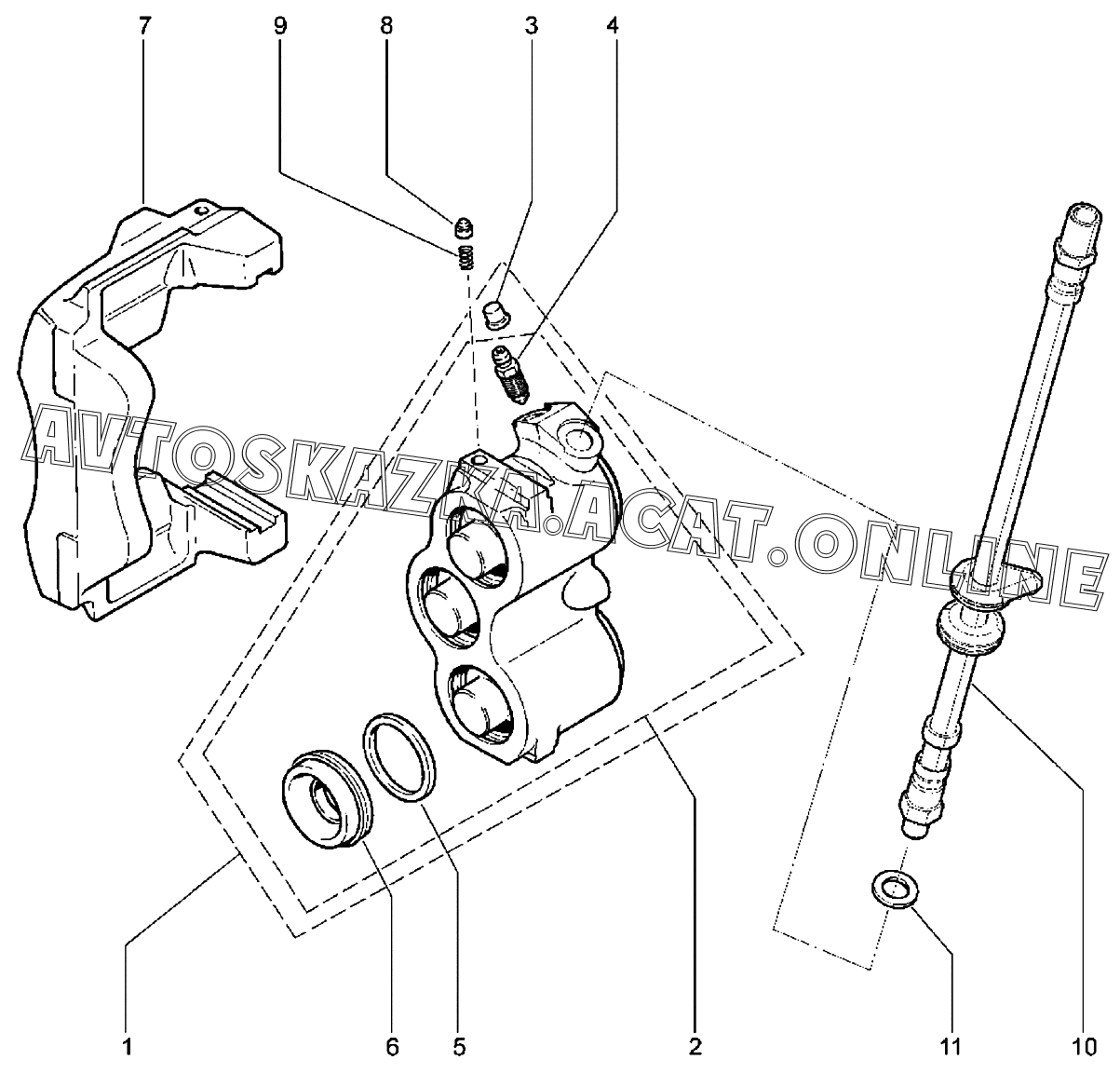 7
9
8
3
4
AVTOSKAZKA.ACAT.ONLINE
1
6
5
2
11
10