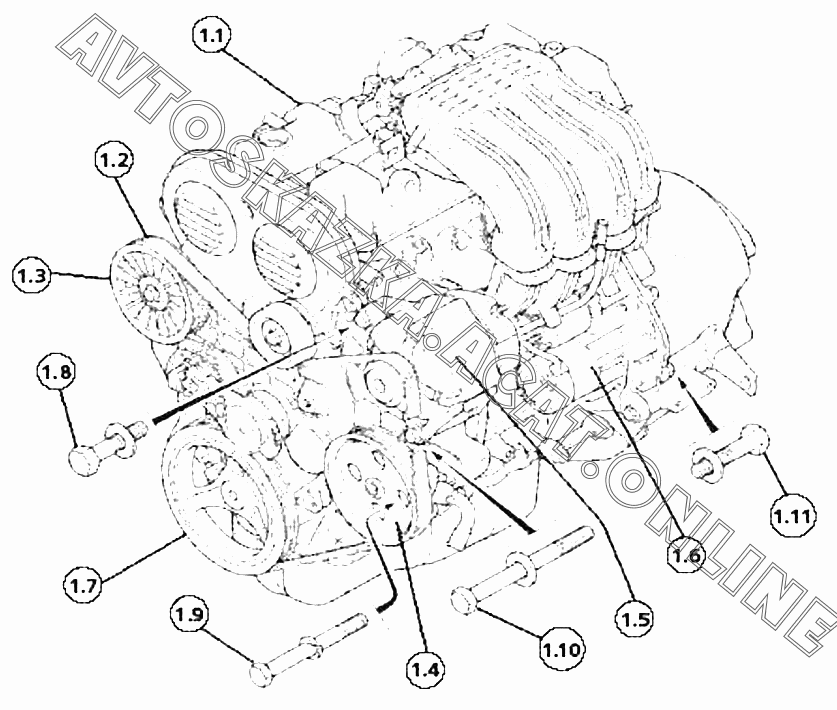 AVTOSKAZKA.ACAT.ONLINE

1.1
1.2
1.3
1.8
1.7
1.9
1.4
1.10
1.5
1.6
1.11