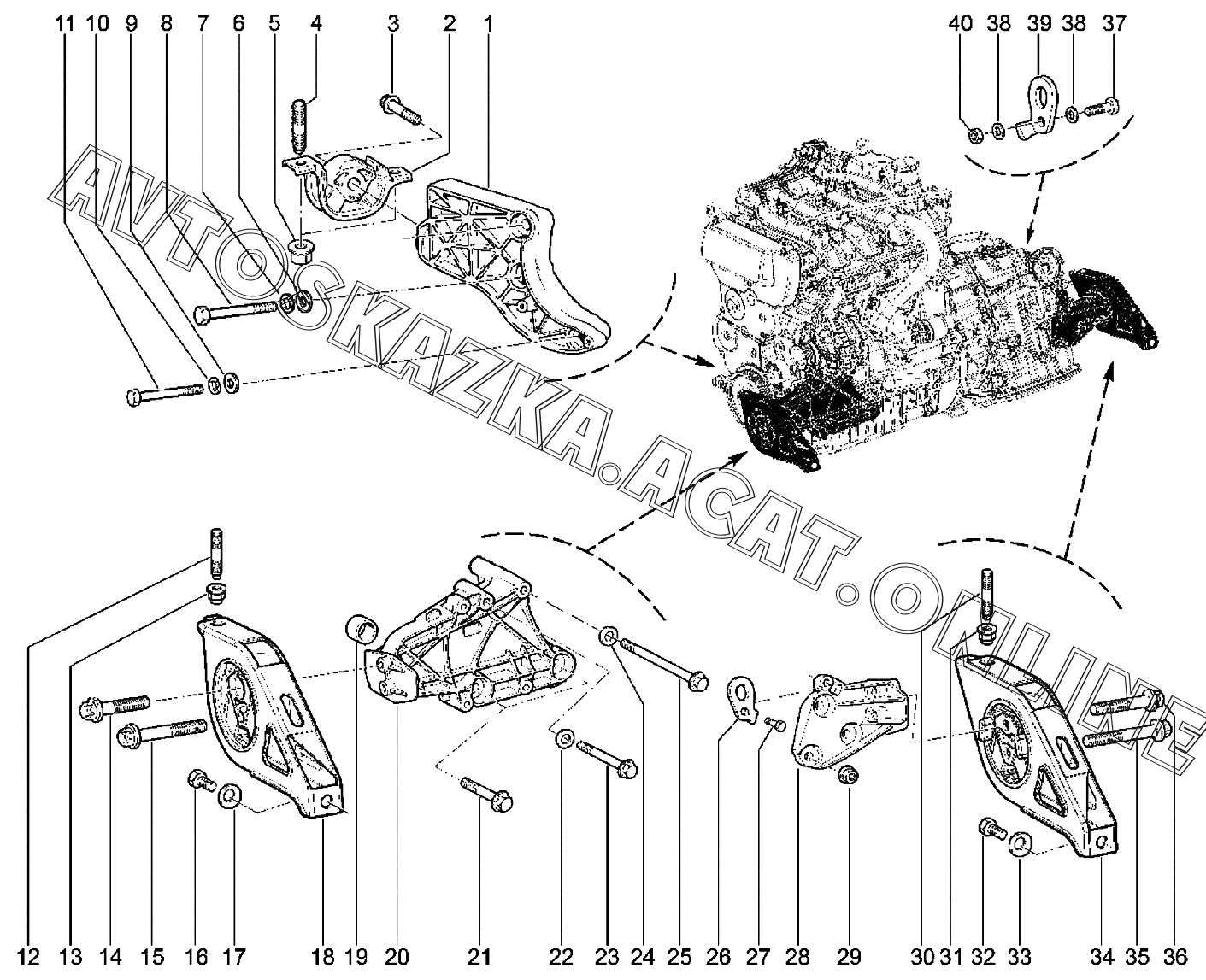 11 10 9 8 7 6 5 4 3 2 1

40 38 39 38 37

AVTOSKAZKA.ACAT.ONLINE

12 13 14 15 16 17 18 19 20 21 22 23 24 25 26 27 28 29 30 31 32 33 34 35 36