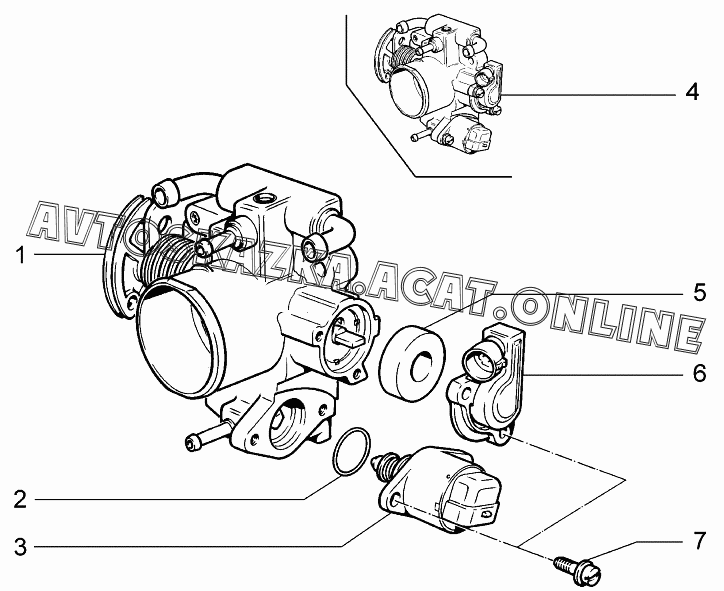 4

AVTOSKAZKA.ACAT.ONLINE

1

5

6

2

3

7