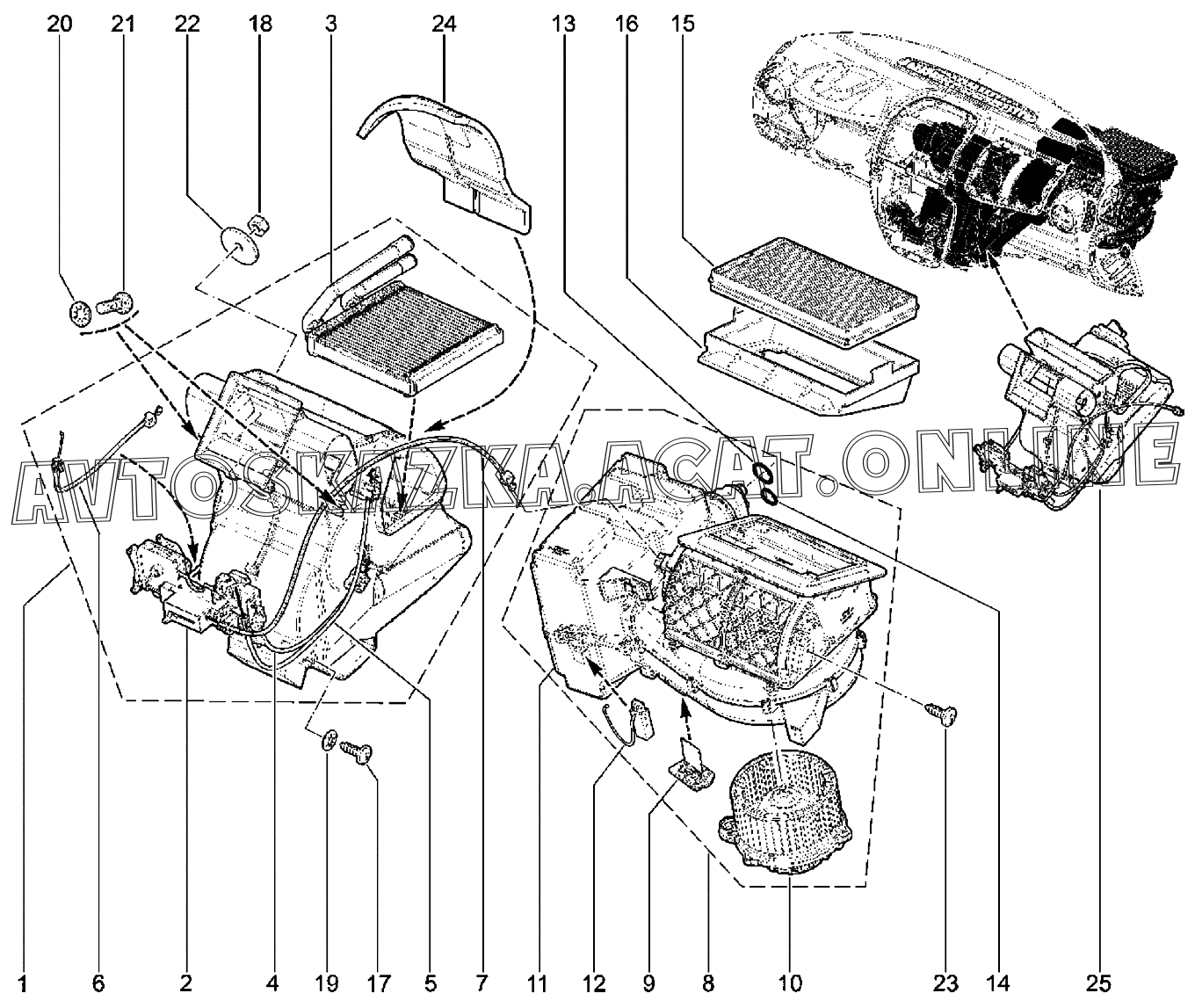 20 21 22 18 3 24 13 16 15

AVTOSKAZKA.ACAT.ONLINE

1 6 2 4 19 17 5 7 11 12 9 8 10 23 14 25