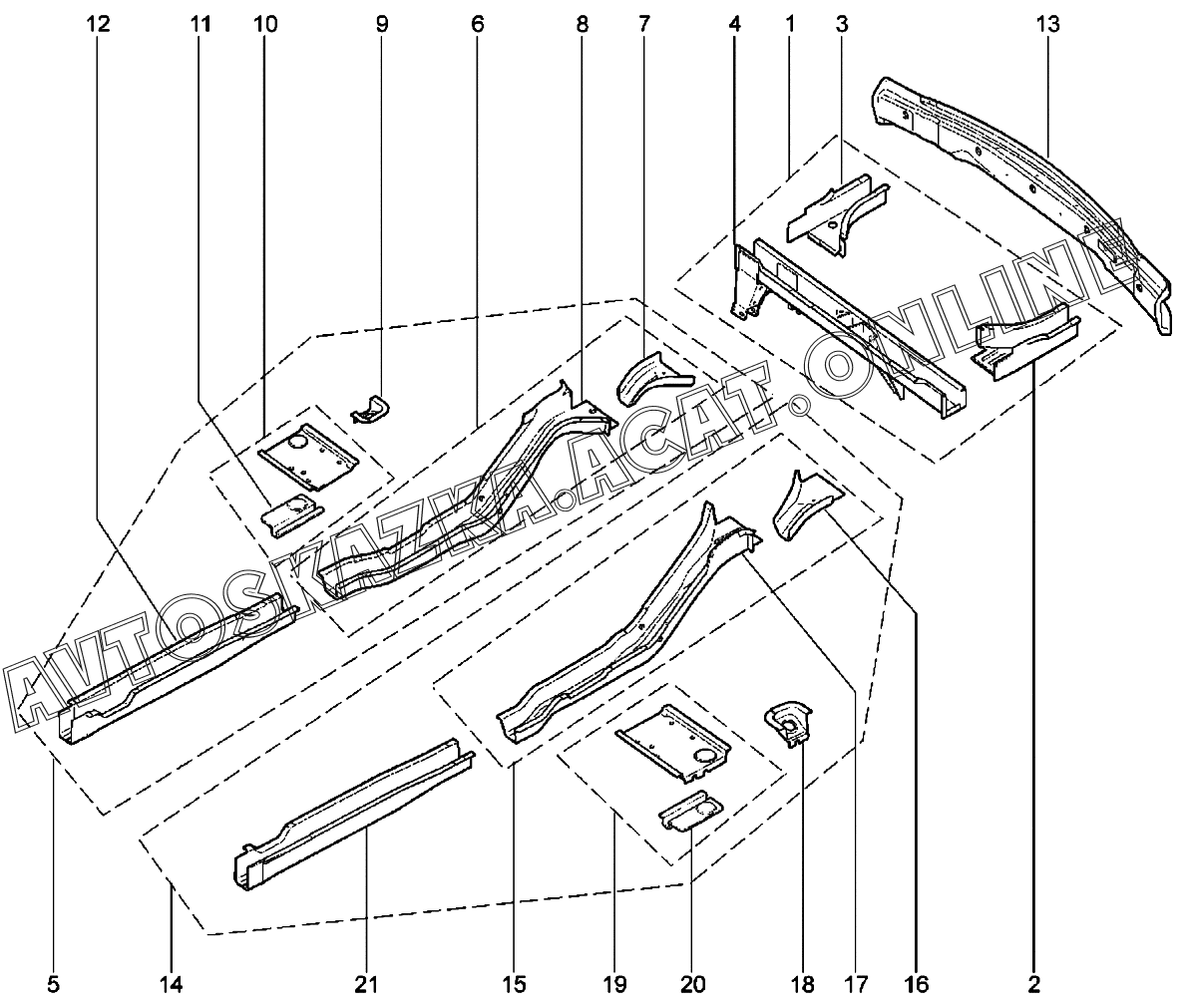 12 11 10 9 6 8 7 4 1 3 13

AVTOSKAZKA.ACAT.ONLINE

5 14 21 15 19 20 18 17 16 2