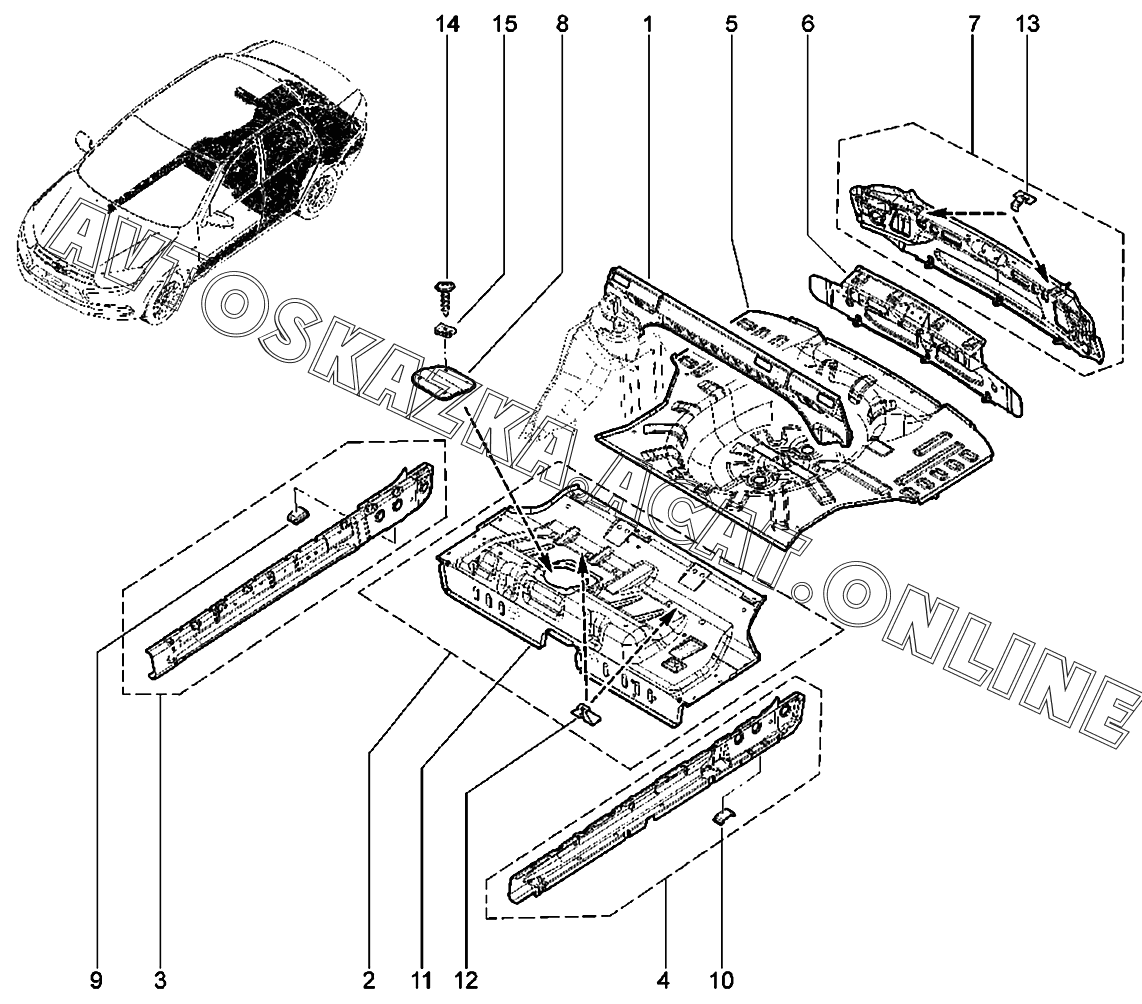 14 15 8 1 5 6 7 13

AVTOSKAZKA.ACAT.ONLINE

9 3 2 11 12 4 10