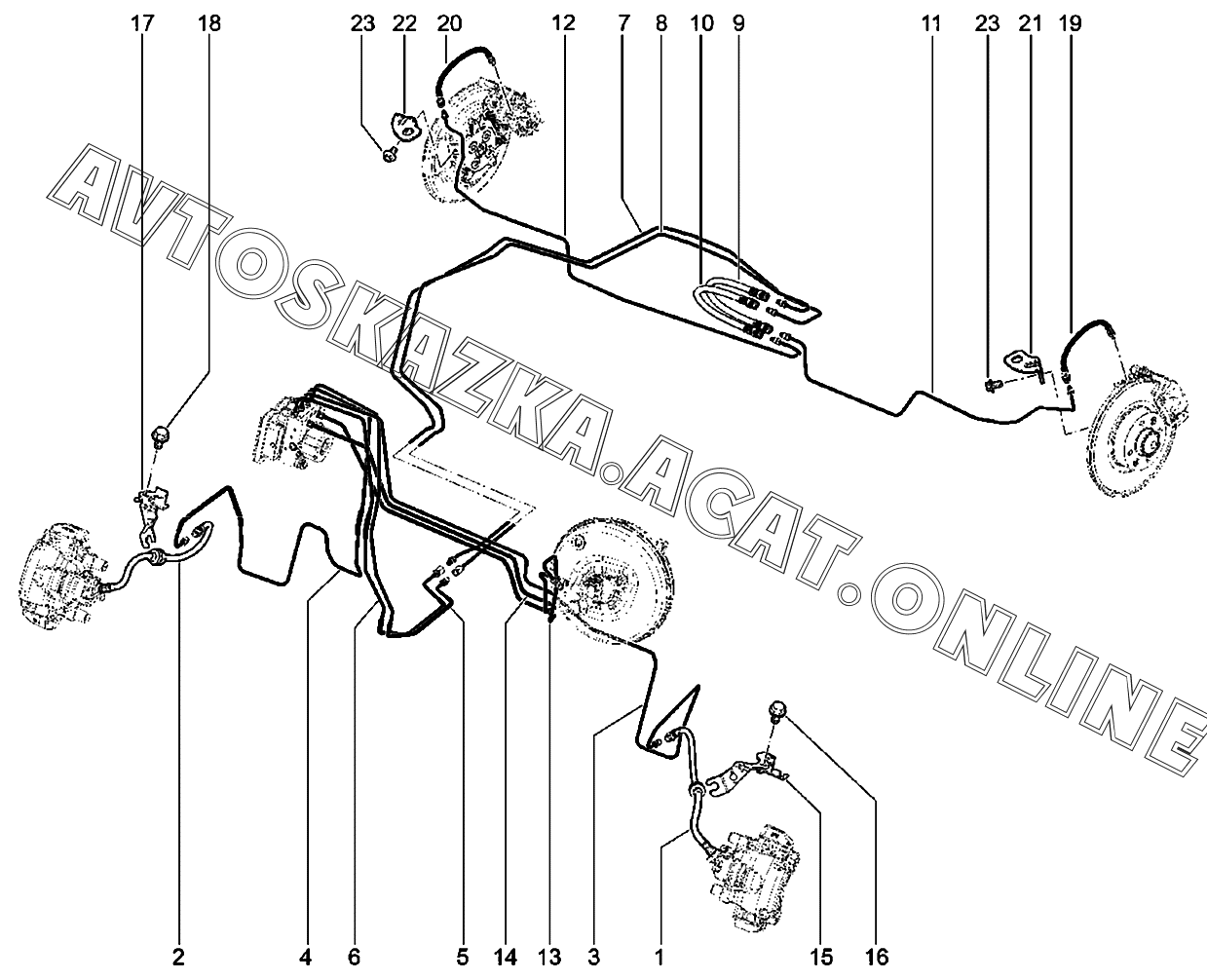 17 18 23 22 20 12 7 8 10 9 11 23 21 19

AVTOSKAZKA.ACAT.ONLINE

2 4 6 5 14 13 3 1 15 16