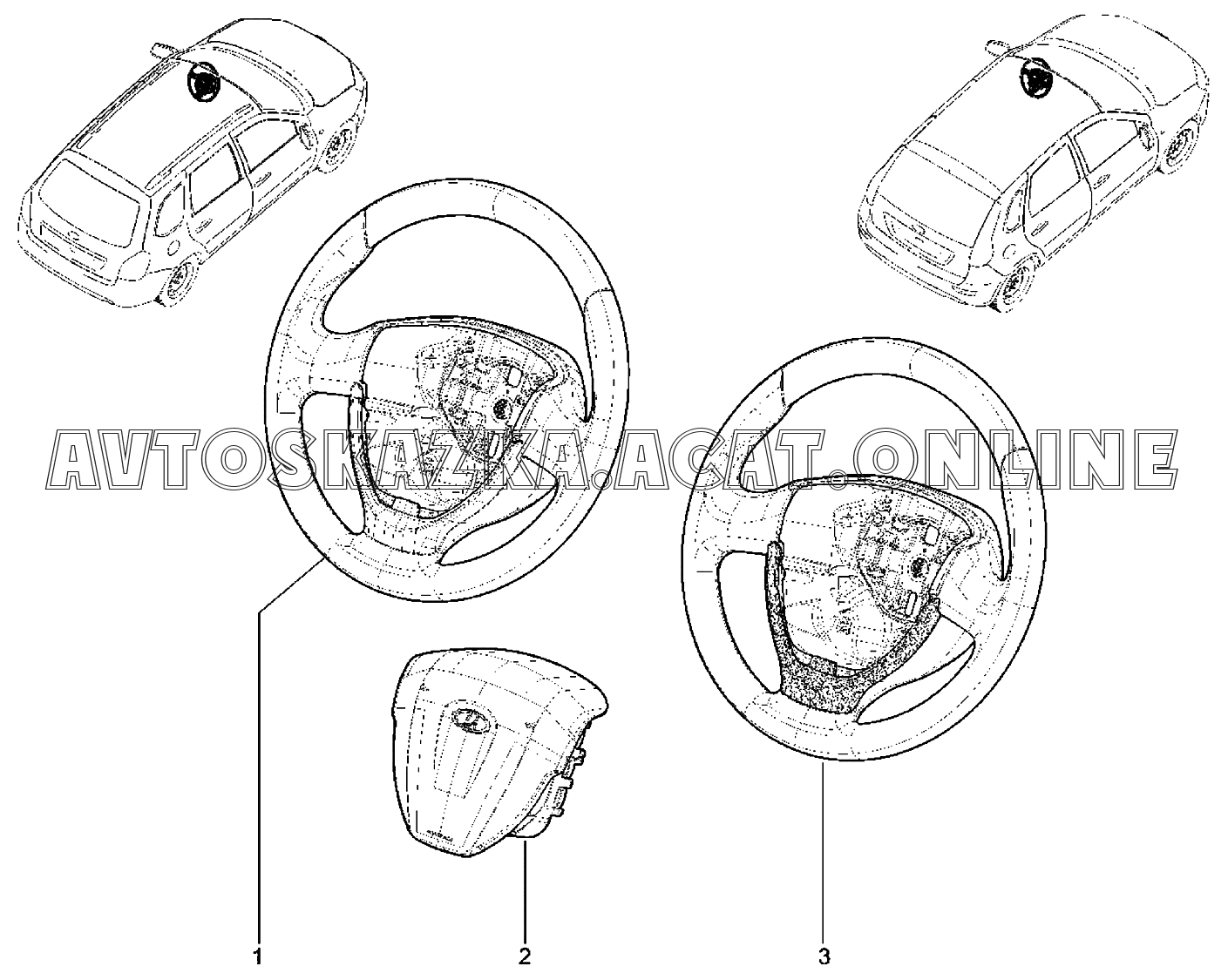 AVTOSKAZKA.ACAT.ONLINE

1

2

3