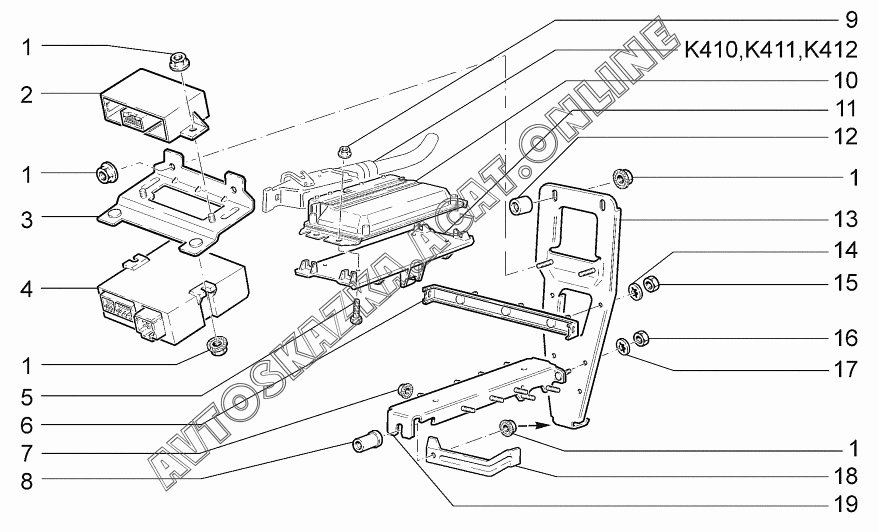 1
2
1
3
4
1
5
6
7
8
9
K410,K411,K412
10
11
12
1
13
14
15
16
17
1
18
19
AVTOSKAZKA.ACAT.ONLINE