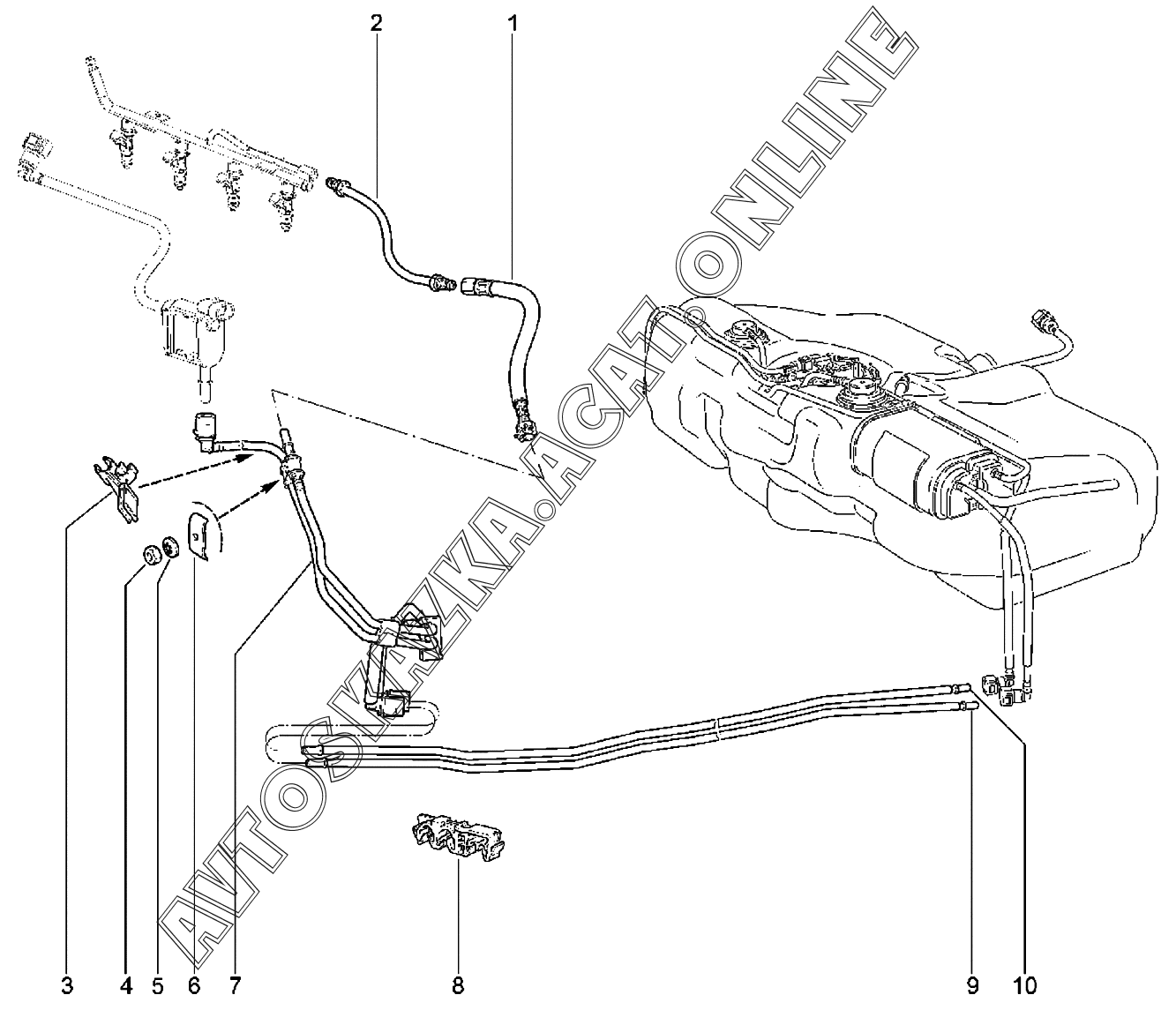 2
1
AVTOSKAZKA.ACAT.ONLINE
3
4
5
6
7
8
9
10