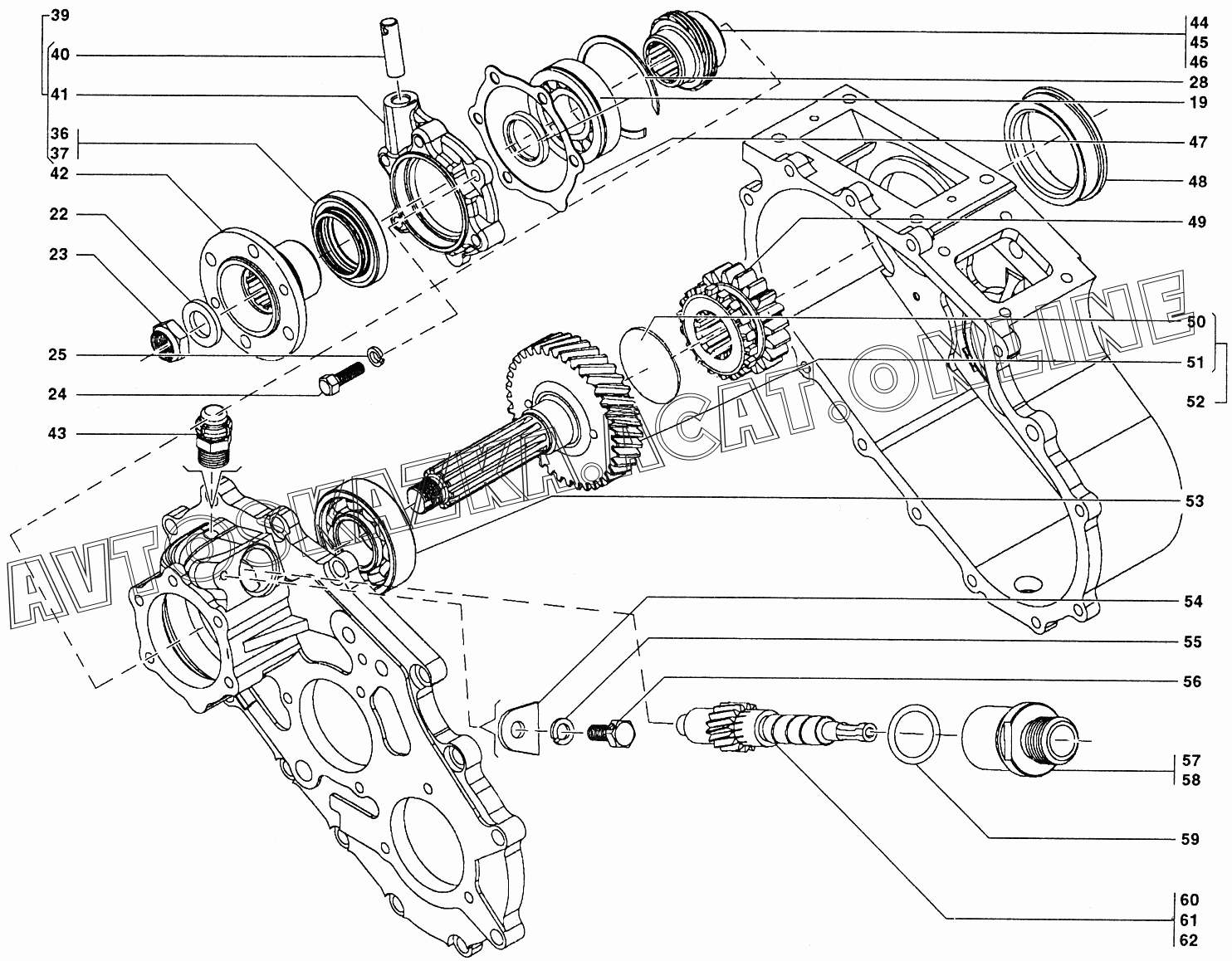 39
40
41
36
37
42
22
23
25
24
43
44
45
46
28
19
47
48
49
50
51
52
53
54
55
56
57
58
59
60
61
62
AVTOSKAZKA.ACAT.ONLINE