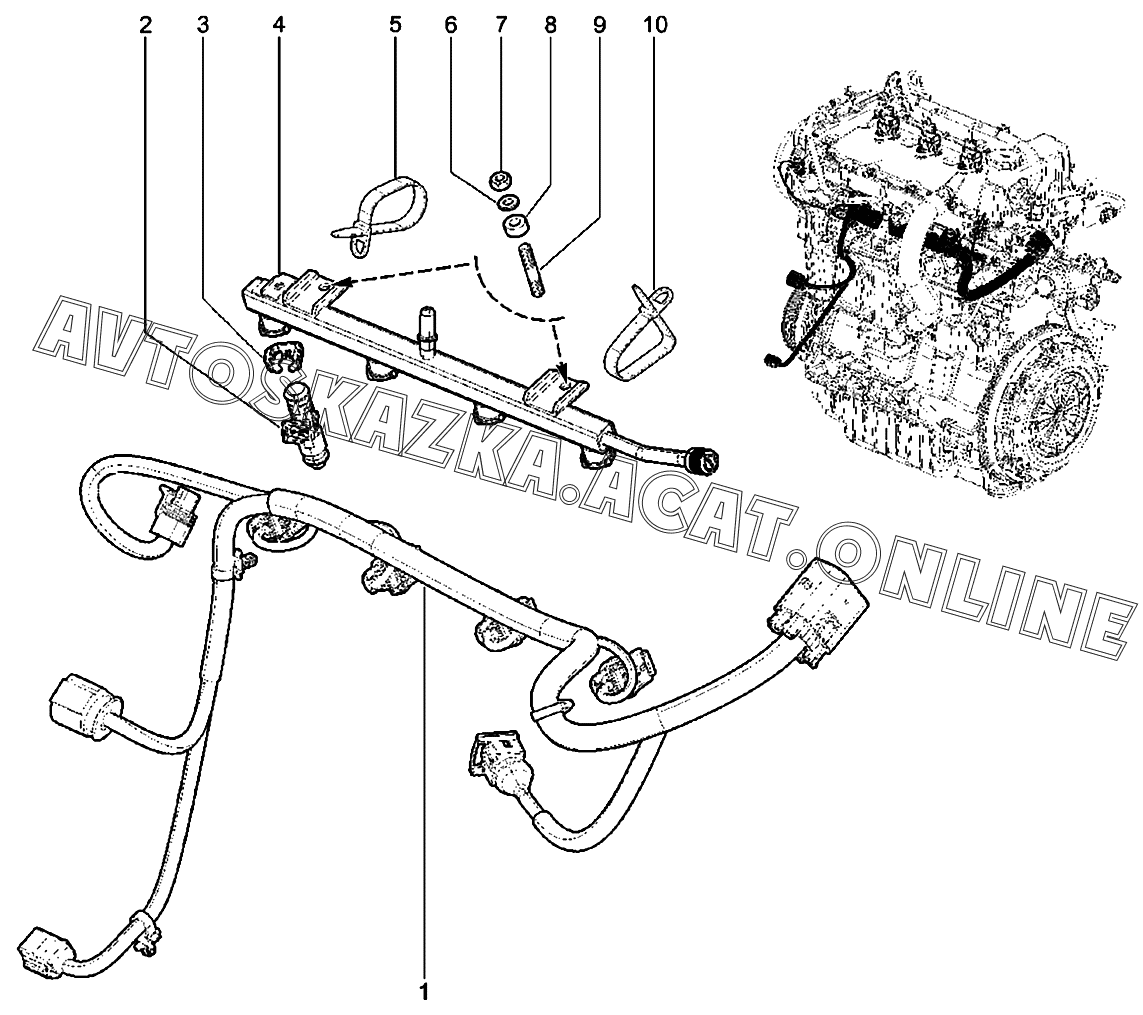 2
3
4
5
6
7
8
9
10
AVTOSKAZKA.ACAT.ONLINE
1