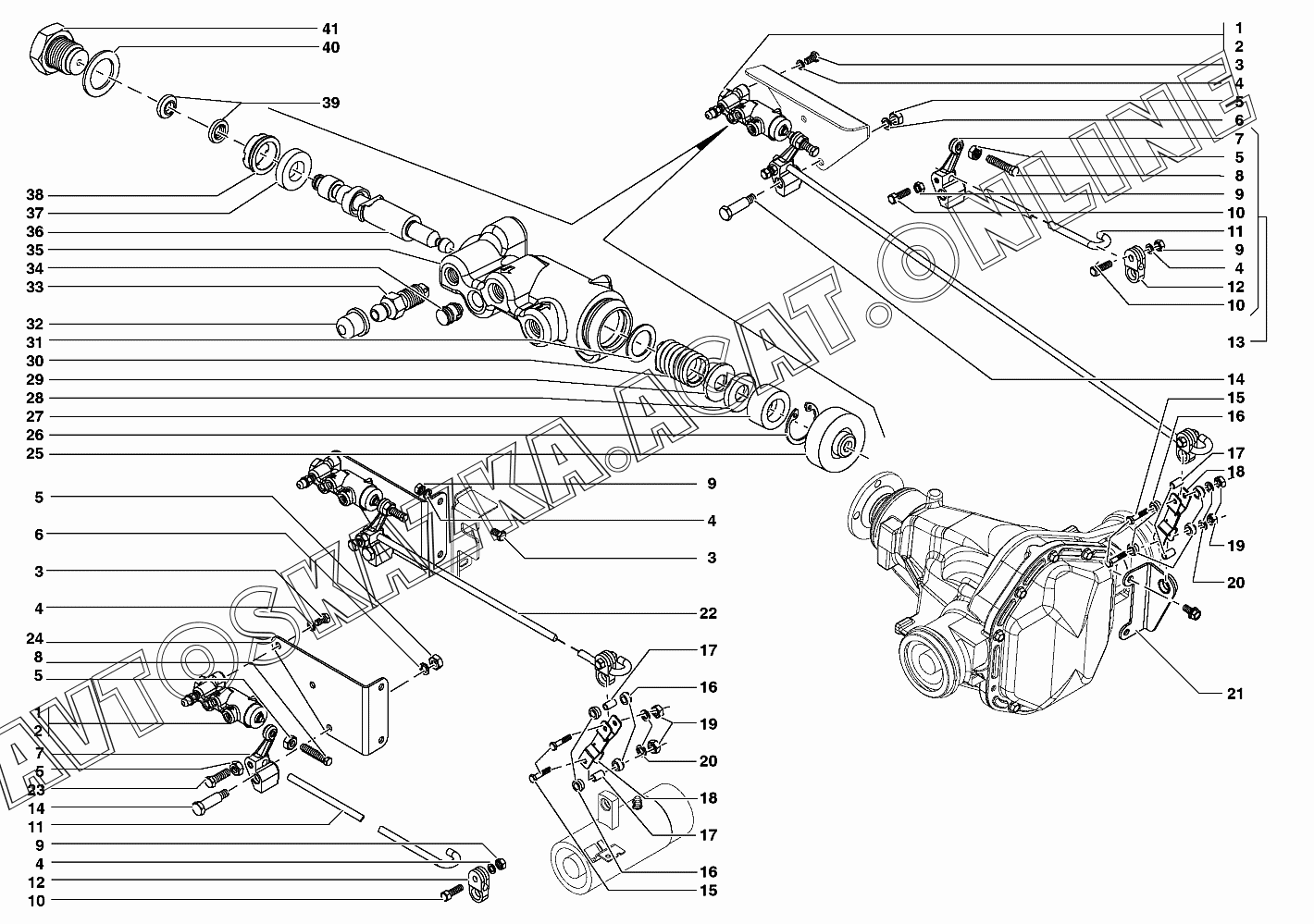 41
40
39
38
37
36
35
34
33
32
31
30
29
28
27
26
25
1
2
3
4
5
6
7
5
8
9
10
11
9
4
12
10
13
14
15
16
17
18
19
20
21
9
4
3
22
5
6
3
4
24
8
5
1
2
7
5
23
14
11
9
4
12
10
17
16
19
20
18
17
16
15
AVTOSKAZKA.ACAT.ONLINE