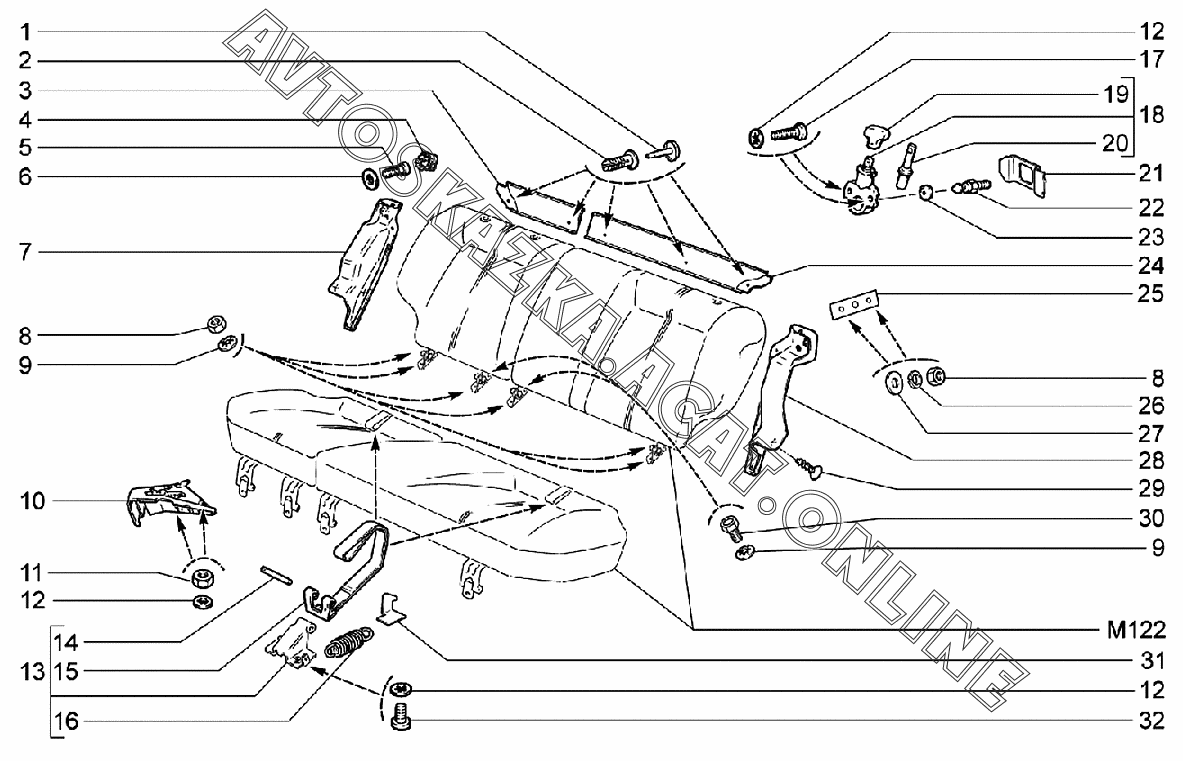 1
2
3
4
5
6
7
8
9
10
11
12
13
14
15
16

12
17
19
18
20
21
22
23
24
25
8
26
27
28
29
30
9
M122
31
12
32

AVTOSKAZKA.ACAT.ONLINE