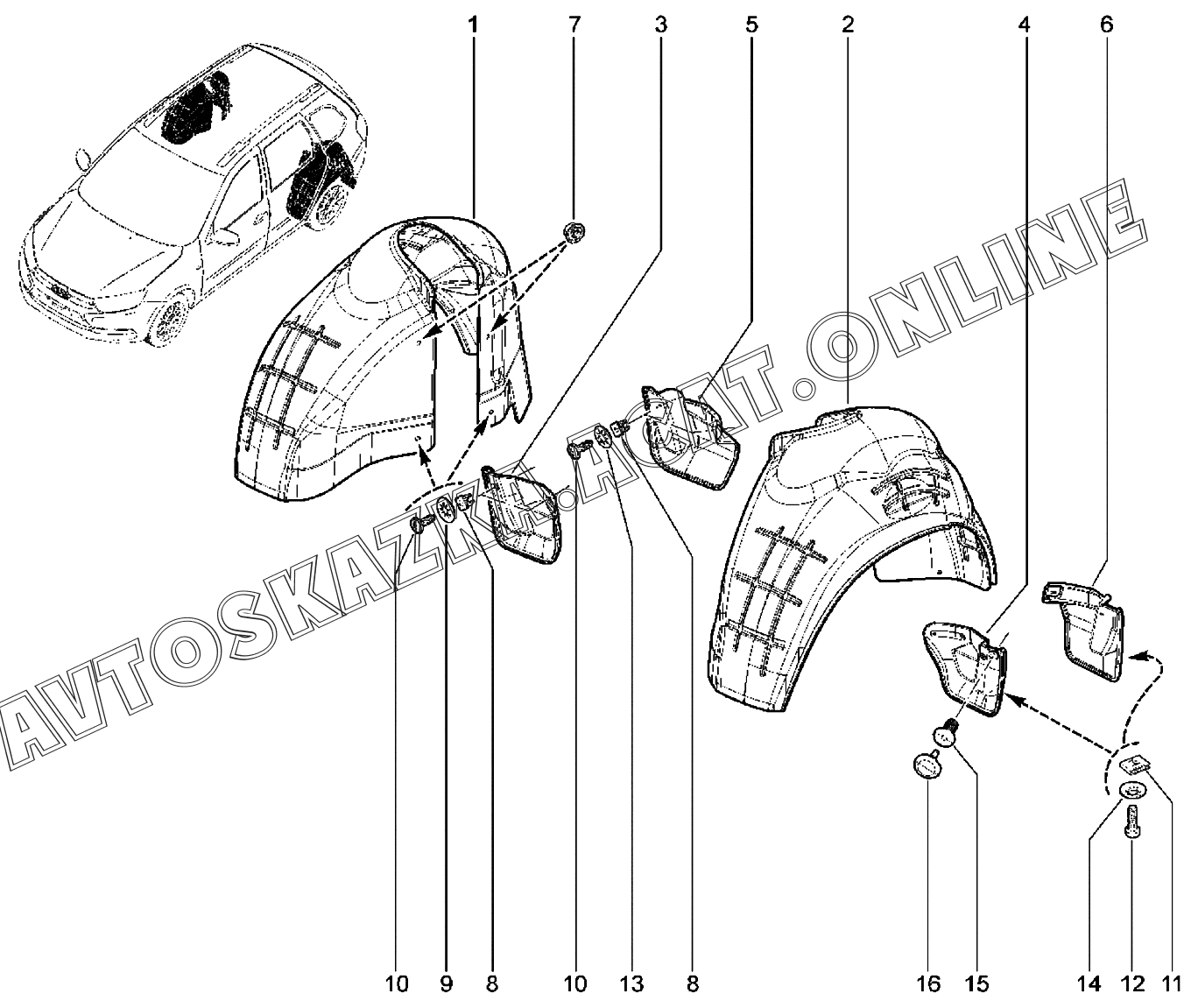 1 7 3 5 2 4 6

AVTOSKAZKA.ACAT.ONLINE

10 9 8 10 13 8 16 15 14 12 11