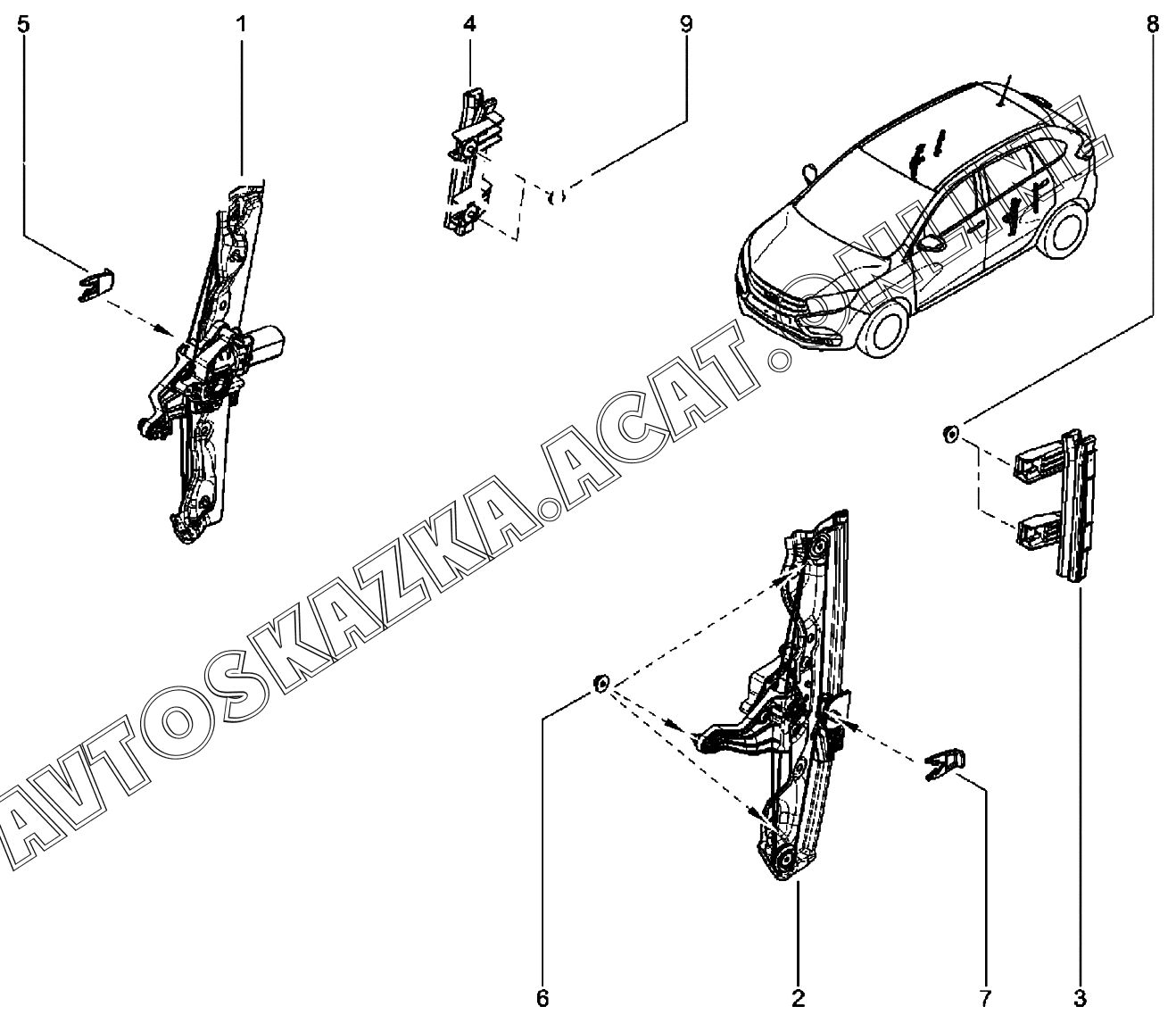 5
1
4
9
8
AVTOSKAZKA.ACAT.ONLINE
6
2
7
3