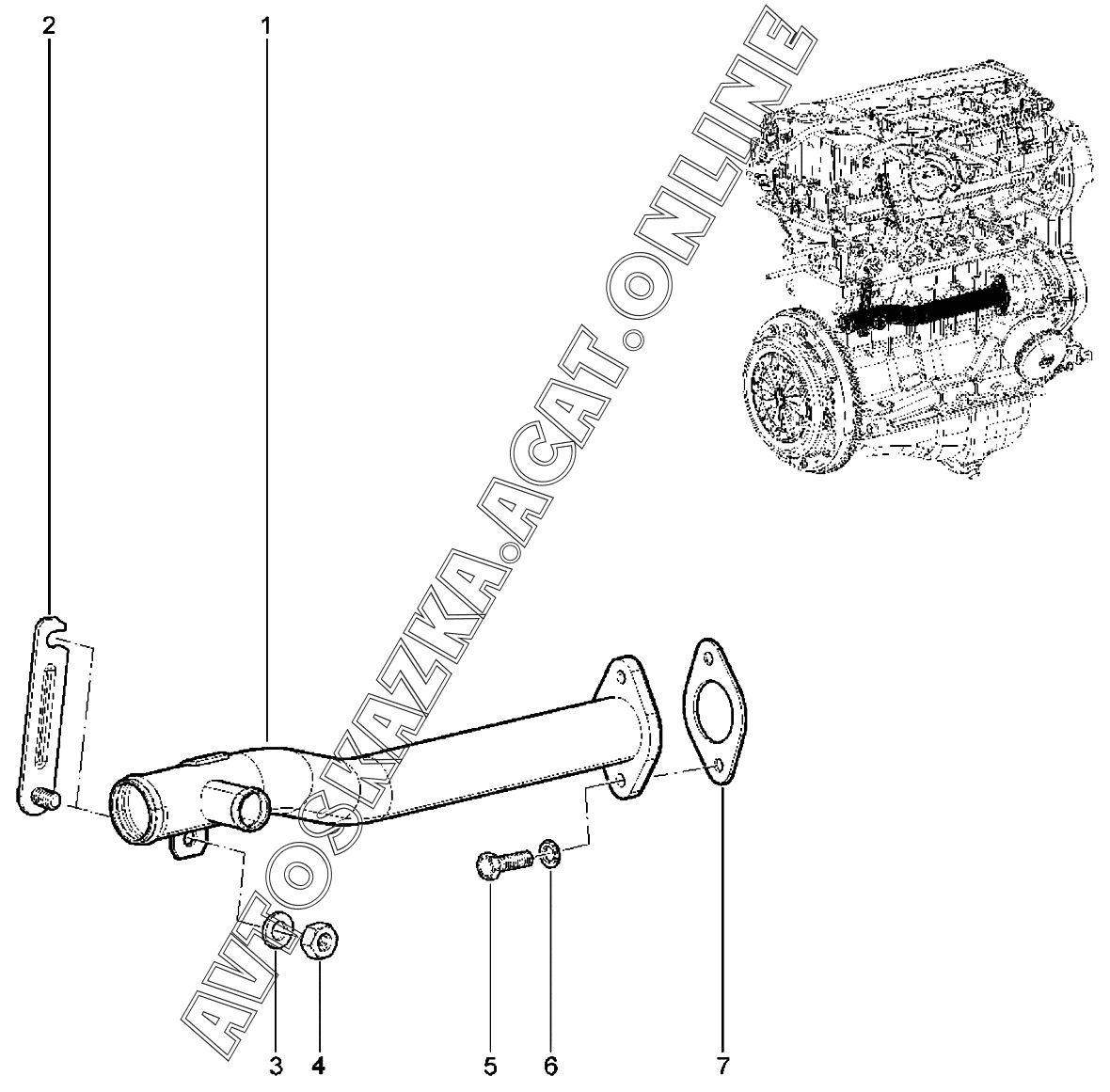 2
1
AVTOSKAZKA.ACAT.ONLINE
3
4
5
6
7