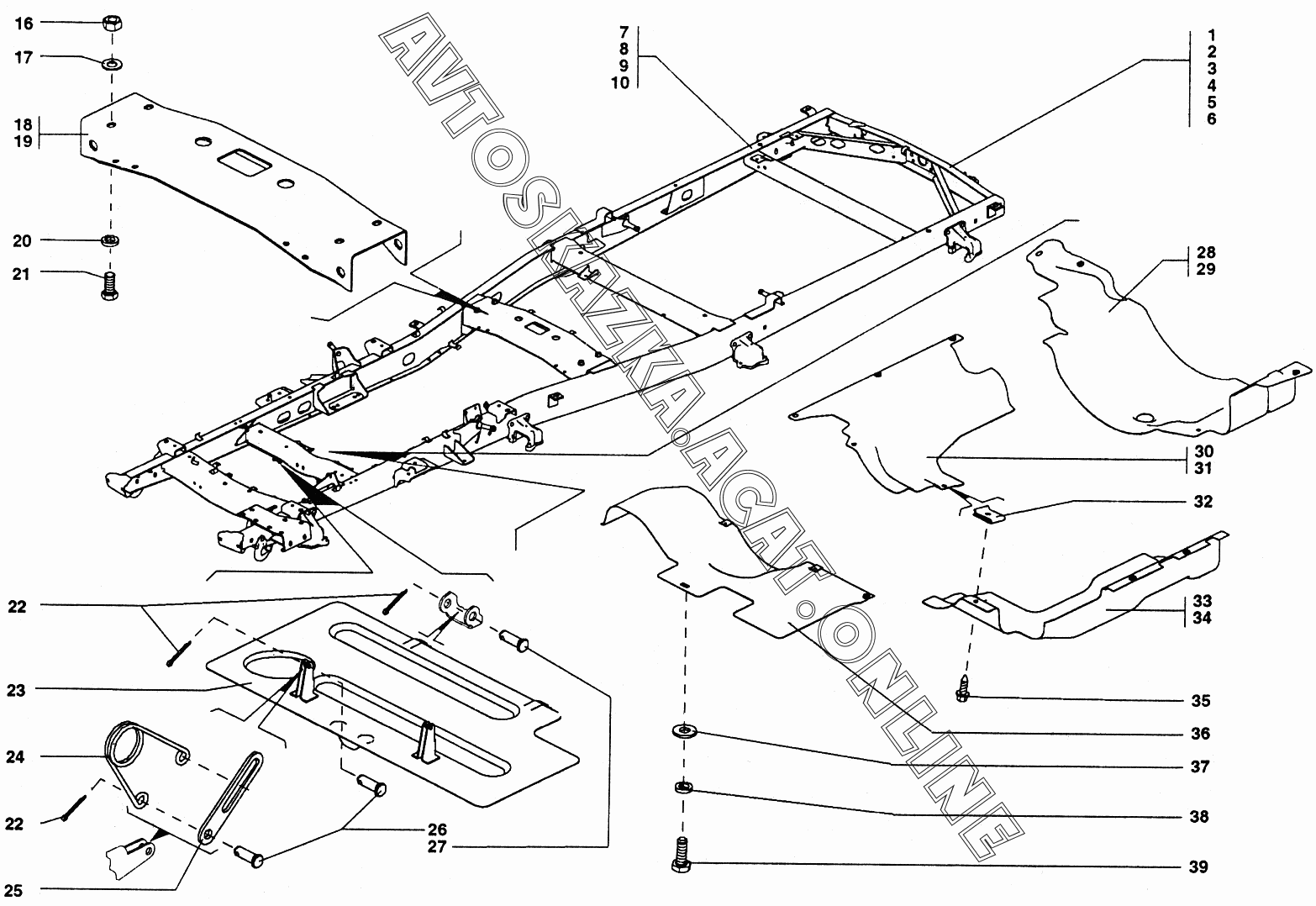 16
17
18
19
20
21
7
8
9
10
1
2
3
4
5
6
28
29
30
31
32
33
34
35
36
37
38
39
22
23
24
22
25
26
27

AVTOSKAZKA.ACAT.ONLINE