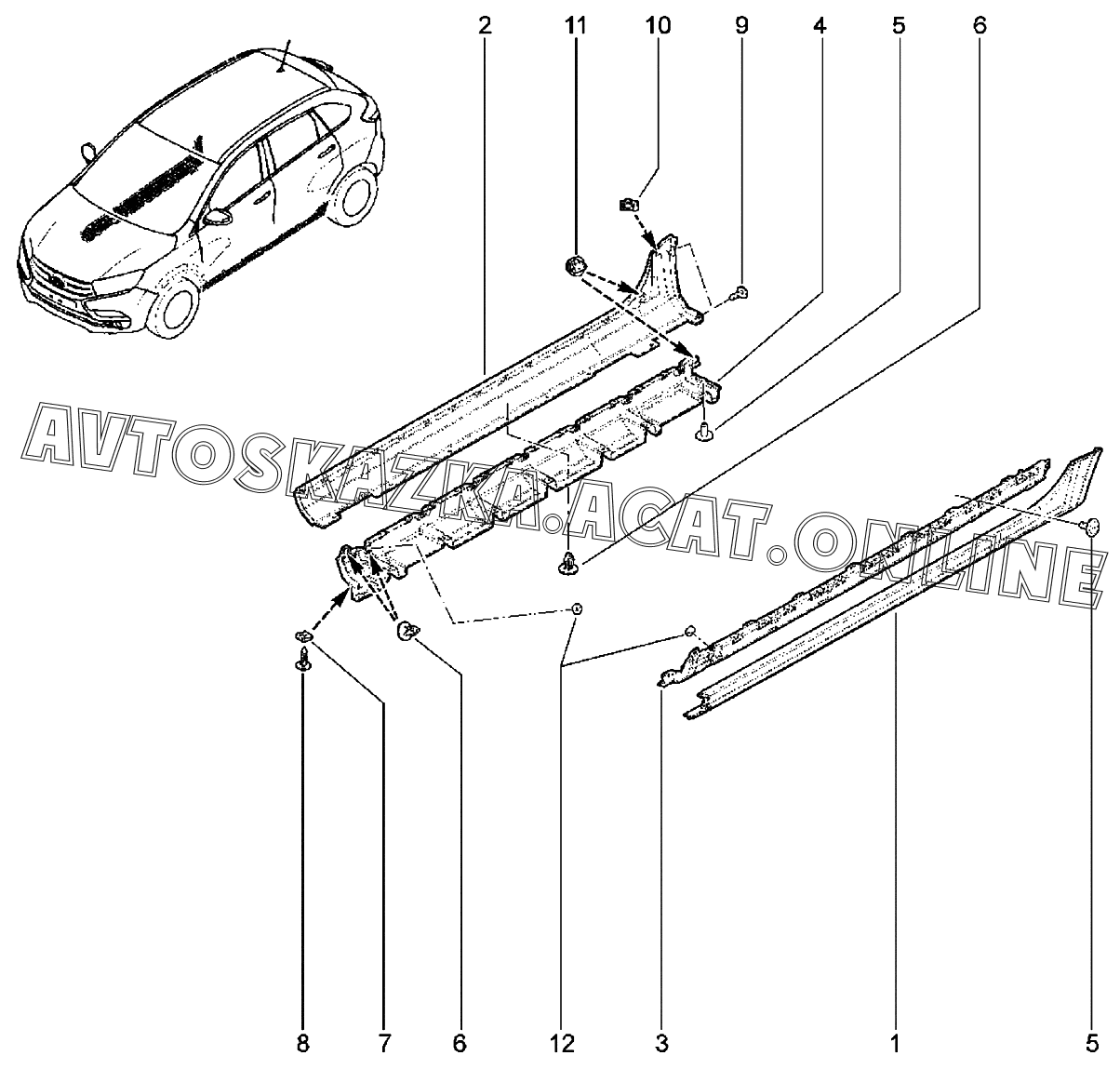 2
11
10
9
4
5
6
AVTOSKAZKA.ACAT.ONLINE
8
7
6
12
3
1
5