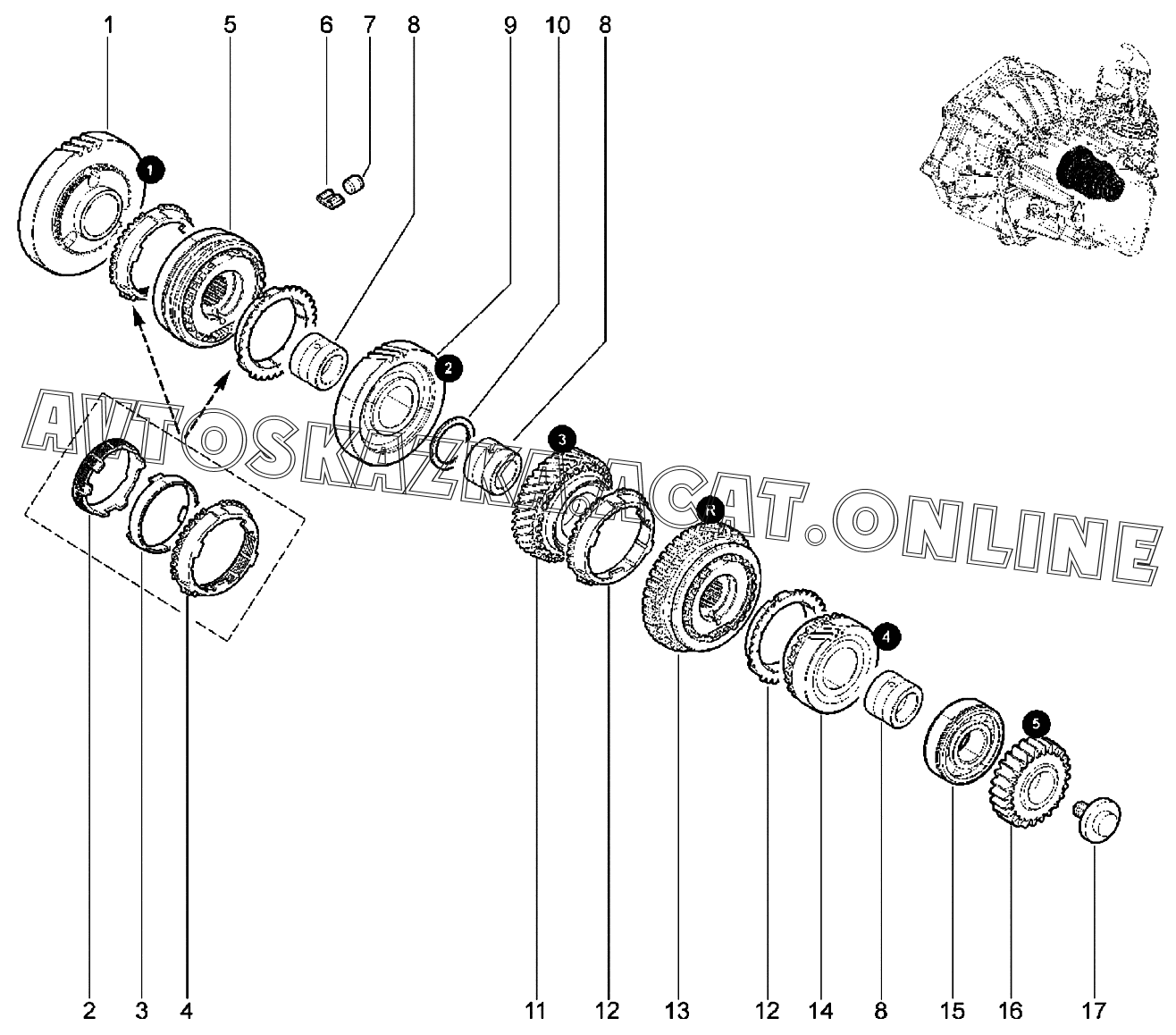 1 5 6 7 8 9 10 8

1

2

3

R

4

5

AVTOSKAZKA.CAT.ONLINE

2 3 4 11 12 13 12 14 8 15 16 17