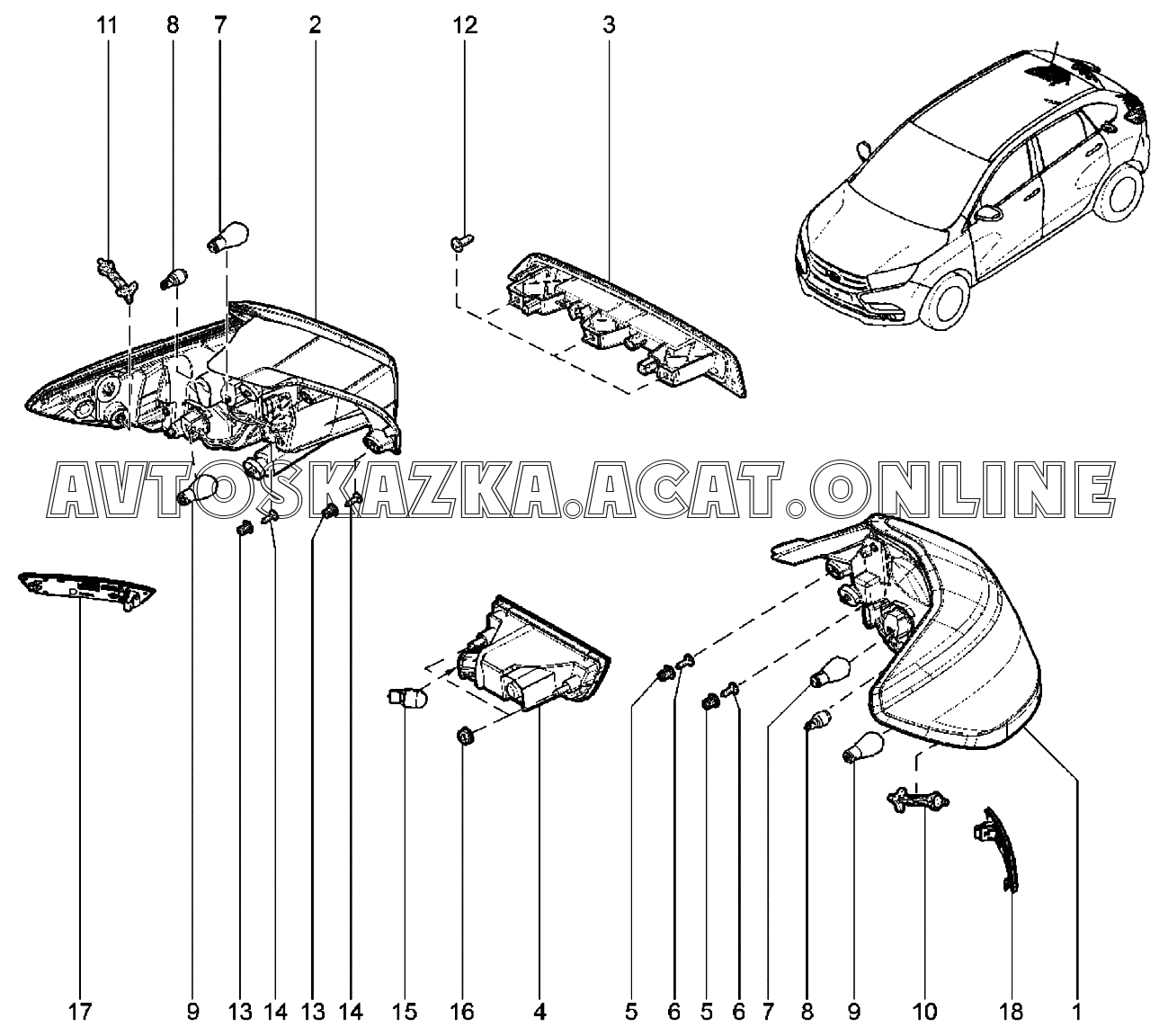 11 8 7 2 12 3

AVTOSKAZKA.ACAT.ONLINE

17 9 13 14 13 14 15 16 4 5 6 5 6 7 8 9 10 18 1