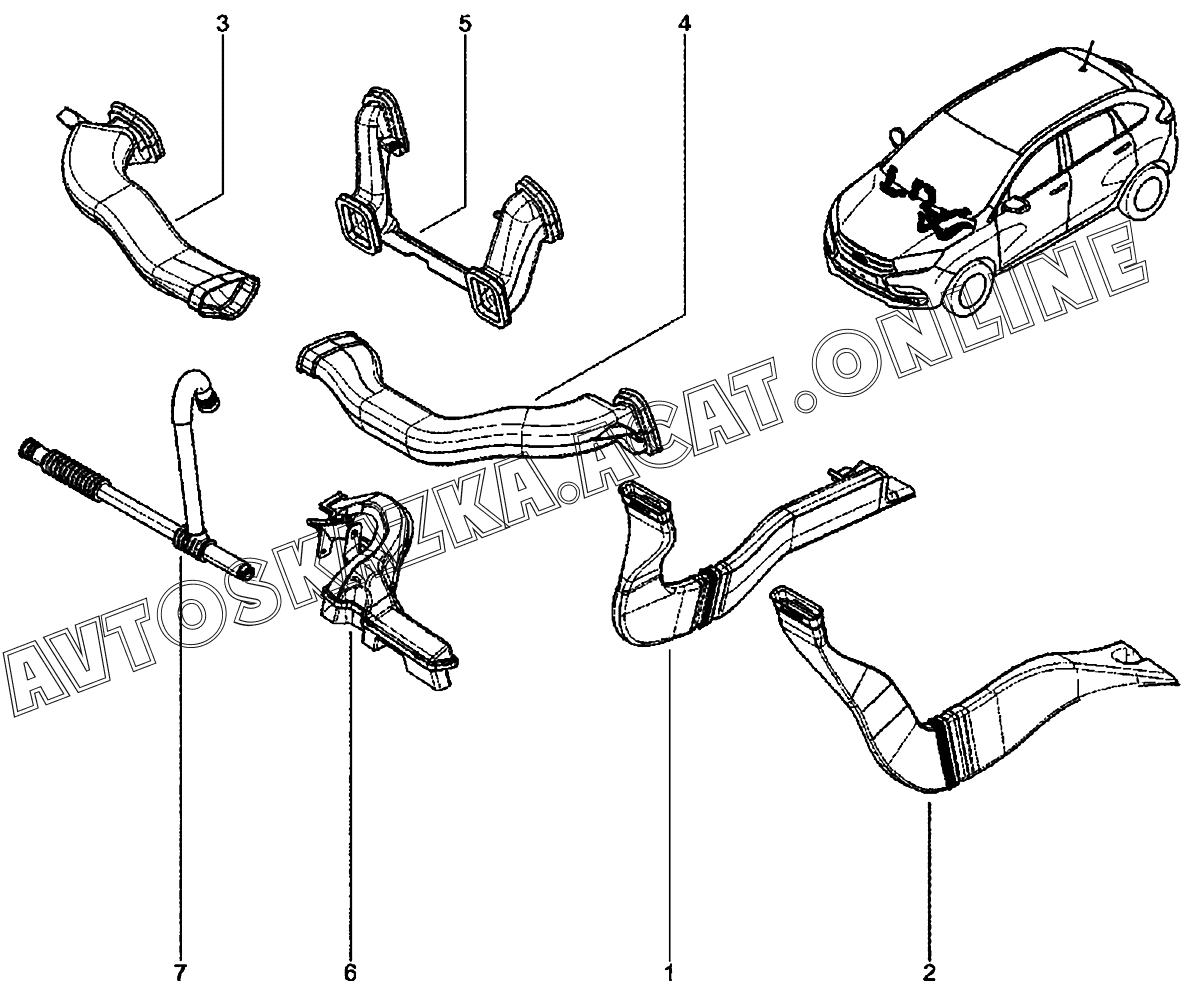 3
5
4
AVTOSKAZKA.ACAT.ONLINE
7
6
1
2