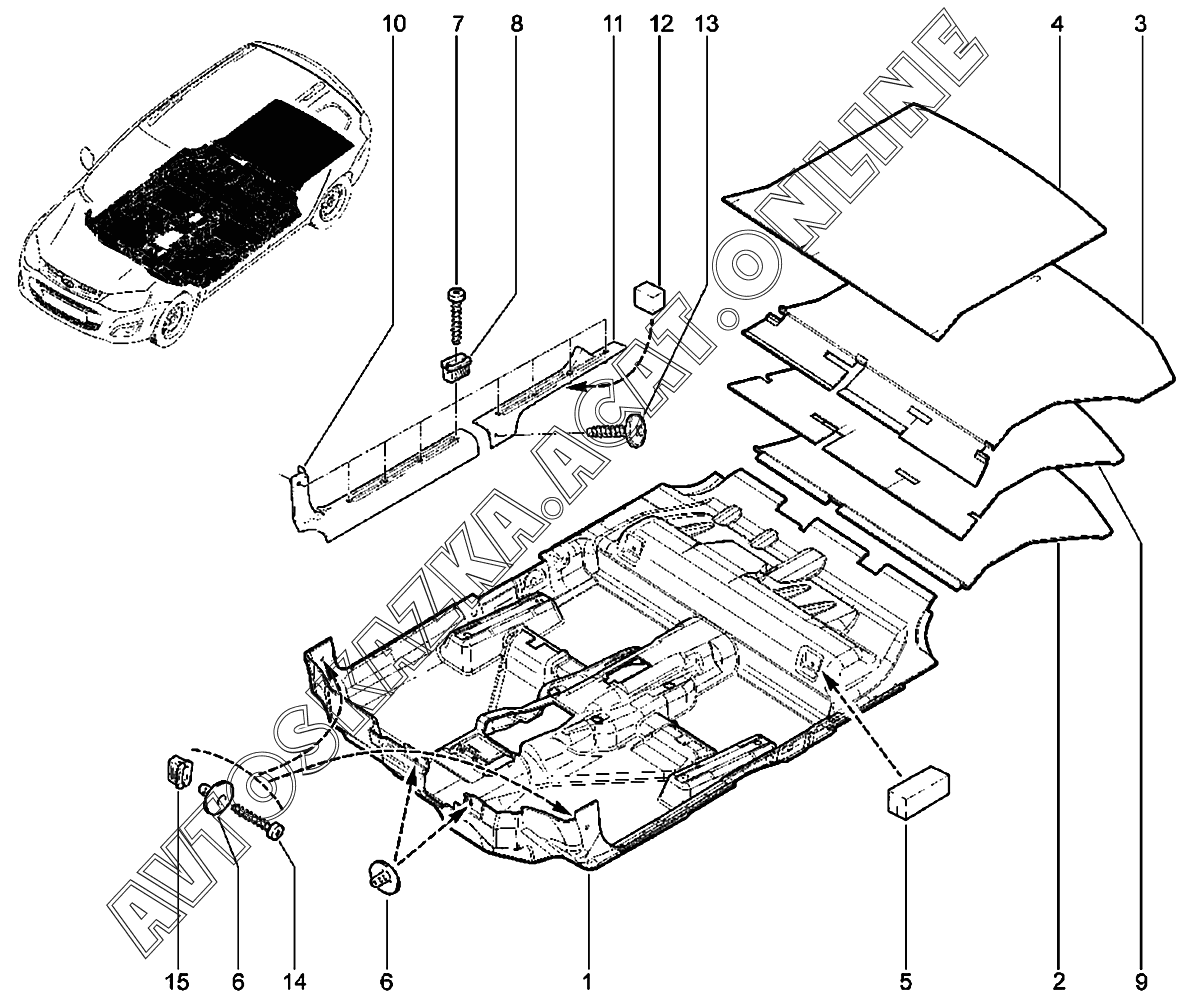 10
7
8
11
12
13
4
3
AVTOSKAZKA.ACAT.ONLINE
15
6
14
6
1
5
2
9