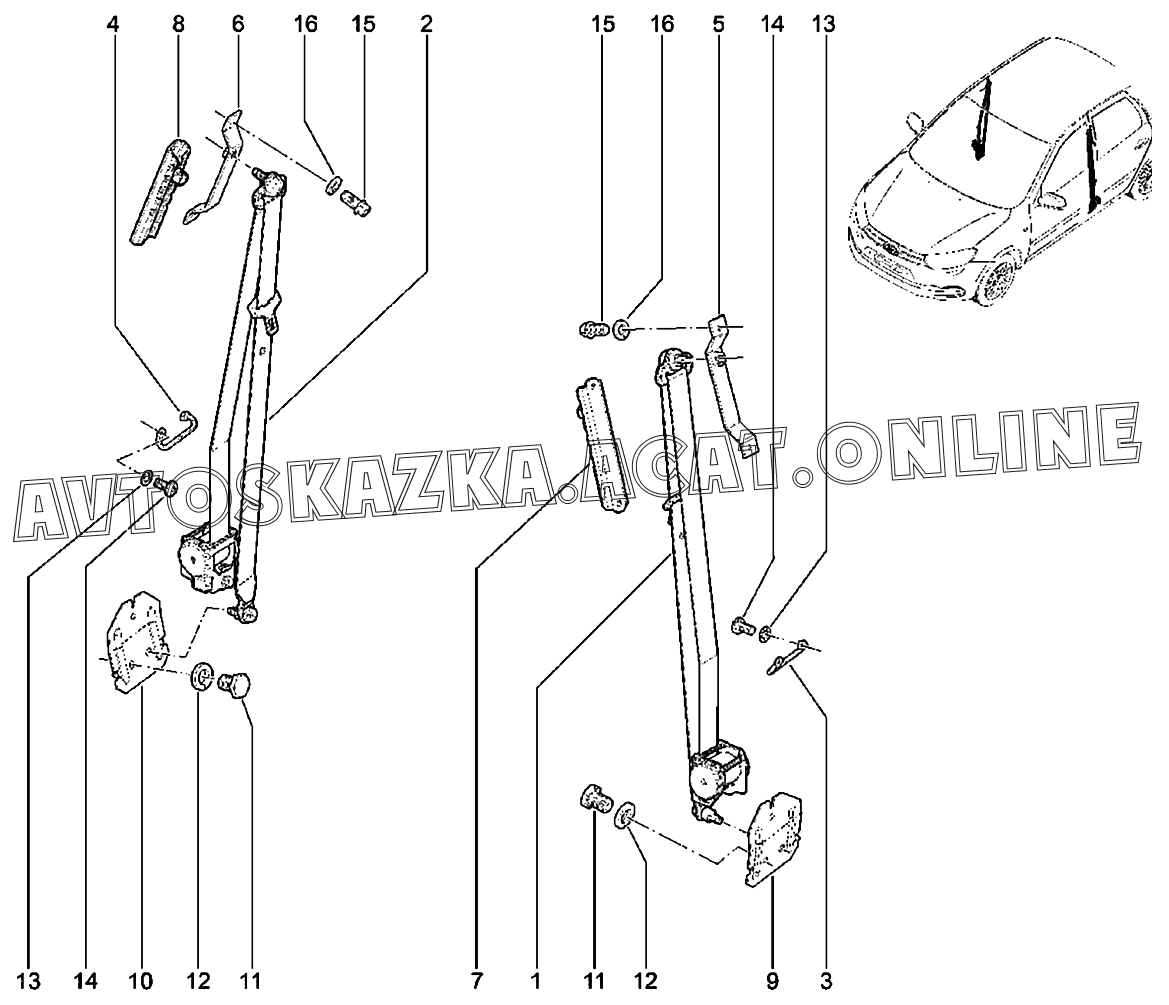 4 8 6 16 15 2

15 16 5 14 13

AVTOSKAZKA.ACAT.ONLINE

13 14 10 12 11

7 1 11 12 9 3