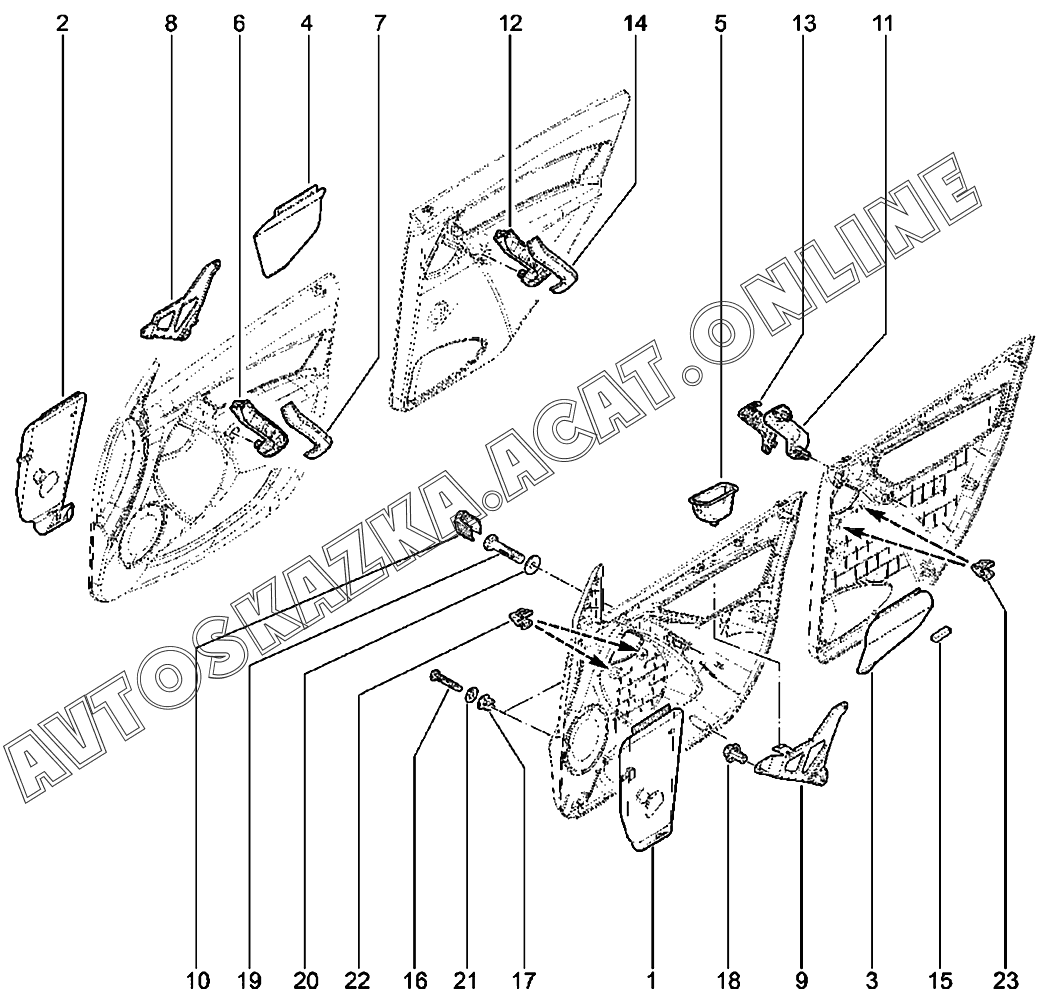 2 8 6 4 7 12 14 5 13 11

AVTOSKAZKA.ACAT.ONLINE

10 19 20 22 16 21 17 1 18 9 3 15 23