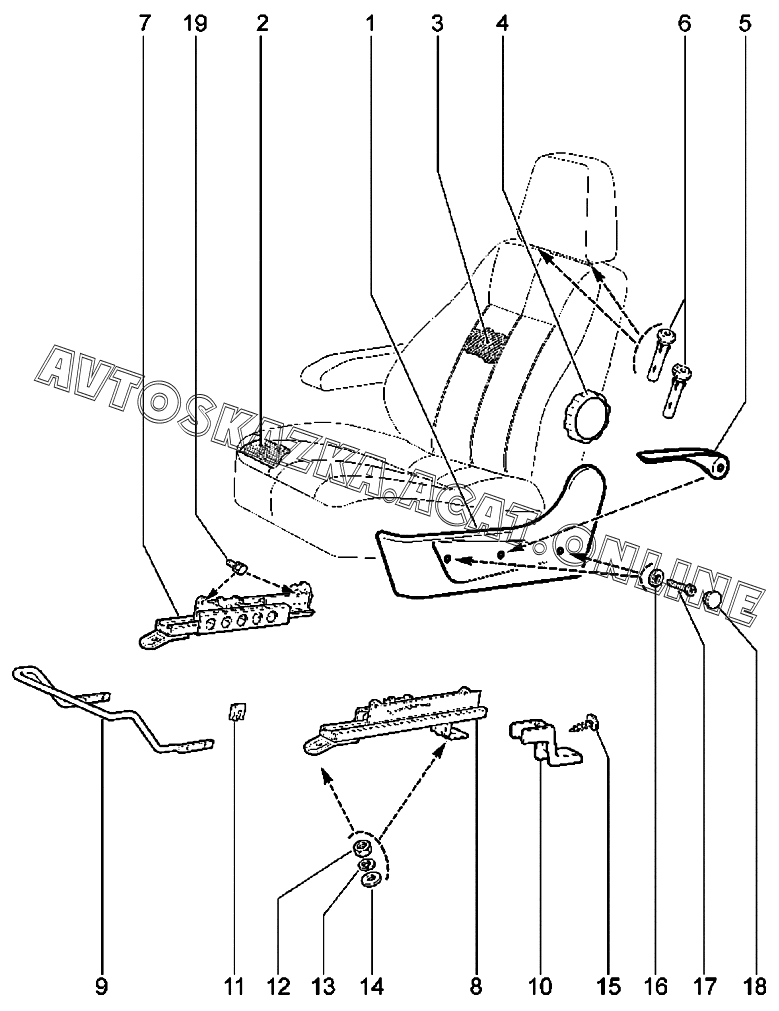 7 19 2 1 3 4 6 5

AVTOSKAZKA.ACAT.ONLINE

9 11 12 13 14 8 10 15 16 17 18