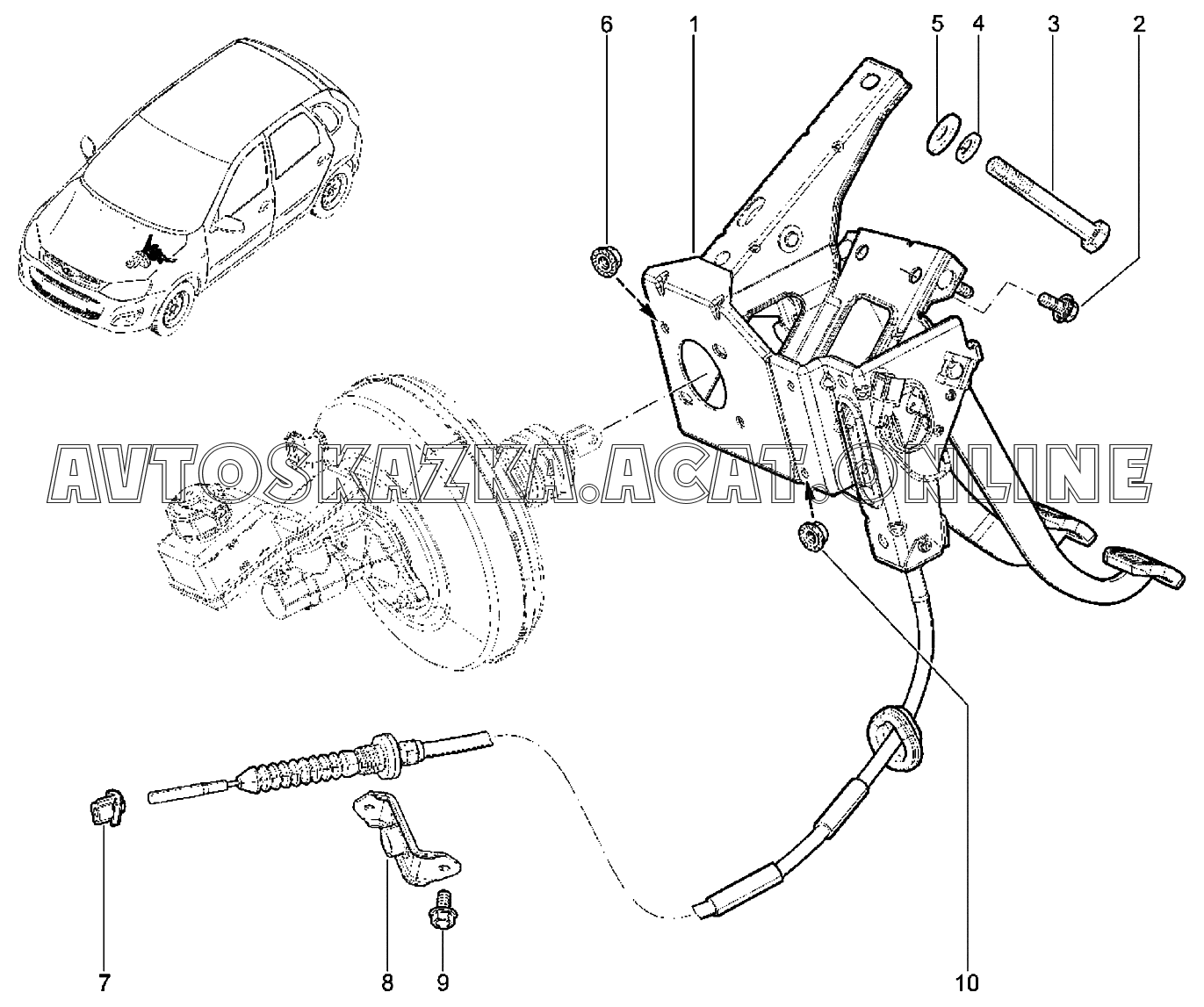 6
1
5
4
3
2
AVTOSKAZKA.ACAT.ONLINE
7
8
9
10