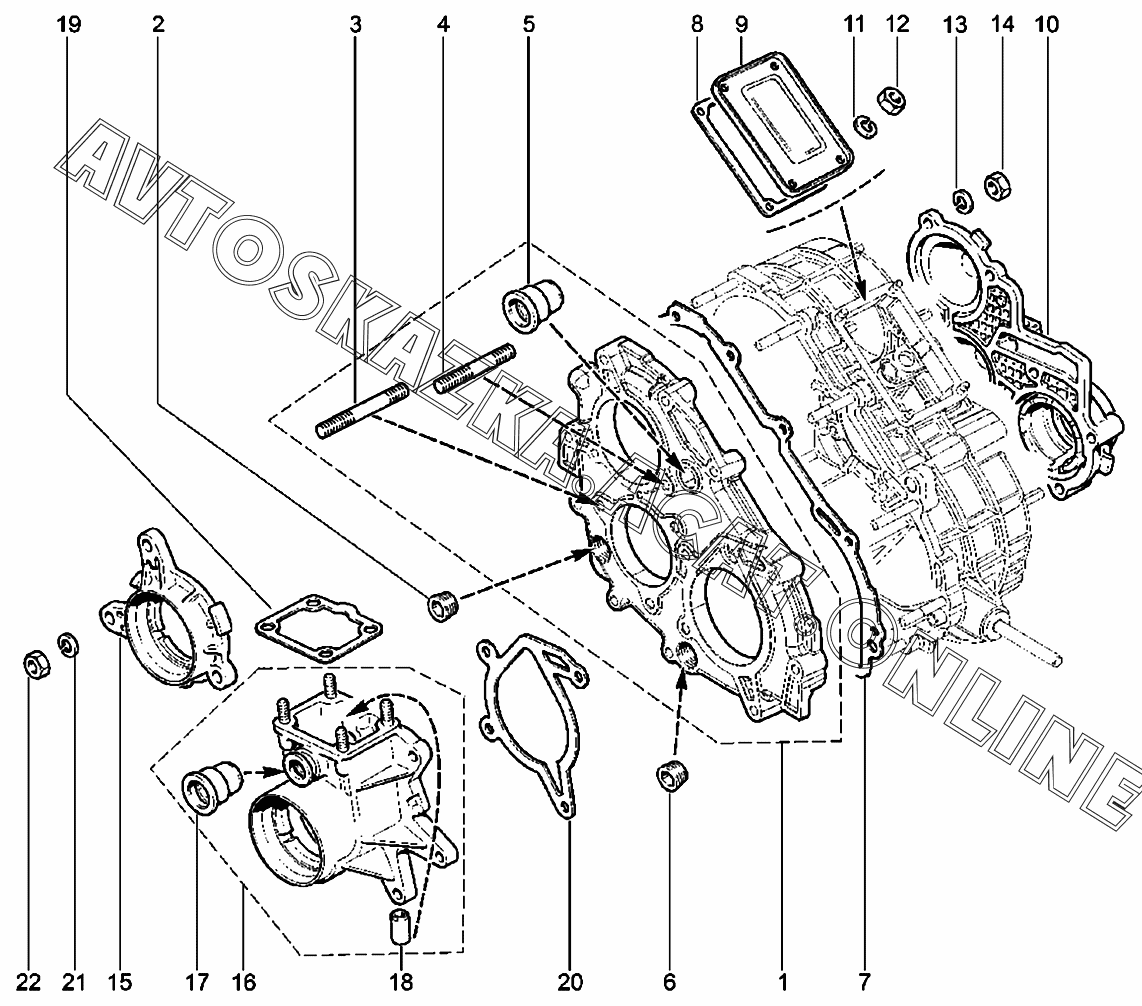 19 2 3 4 5 8 9 11 12 13 14 10

AVTOSKAZKA.ONLINE

22 21 15 17 16 18 20 6 1 7