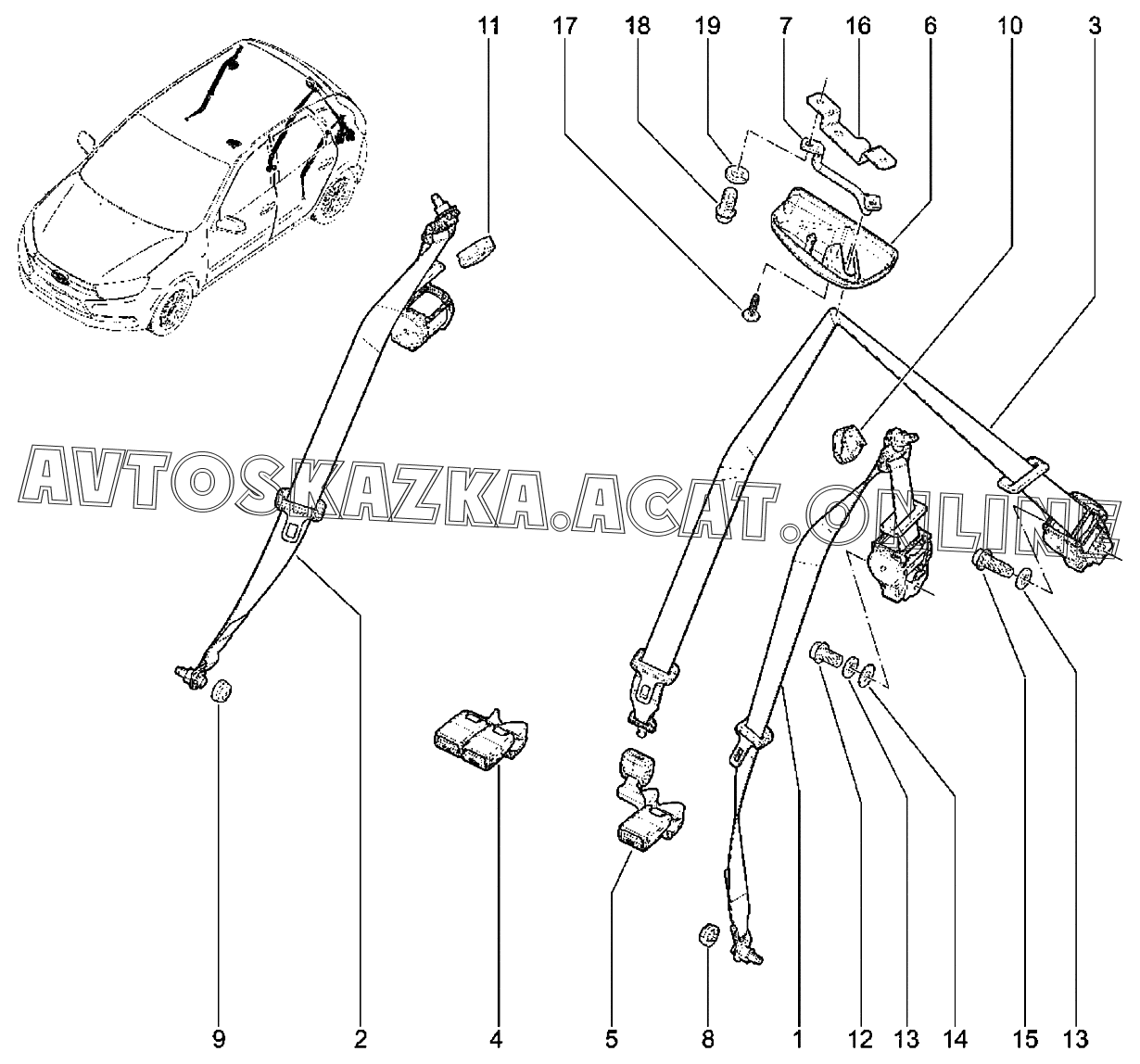 11 17 18 19 7 16 6 10 3

AVTOSKAZKA.ACAT.ONLINE

9 2 4 5 8 1 12 13 14 15 13