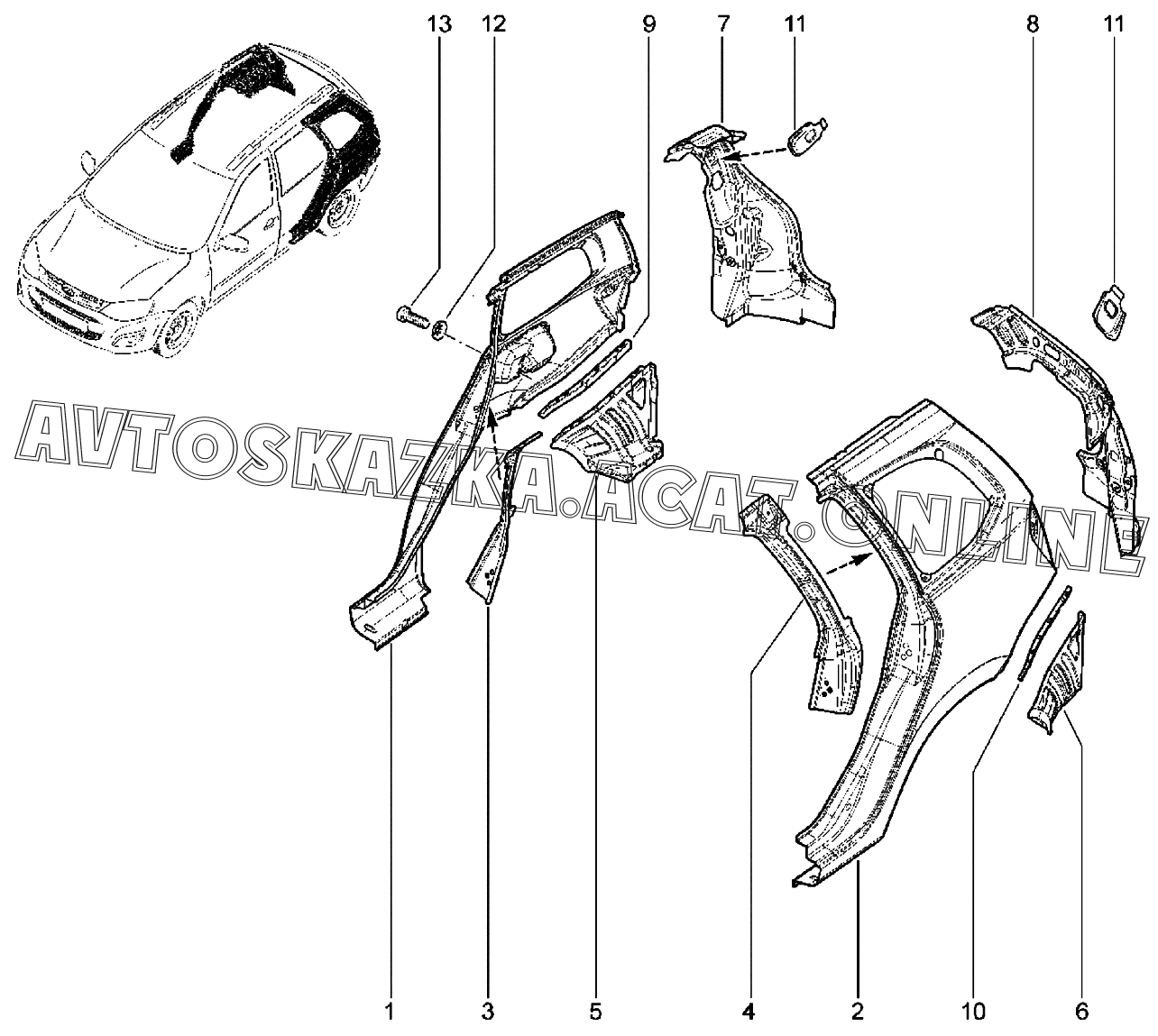 13 12 9 7 11 8 11

AVTOSKAZKA.ACAT.ONLINE

1 3 5 4 2 10 6