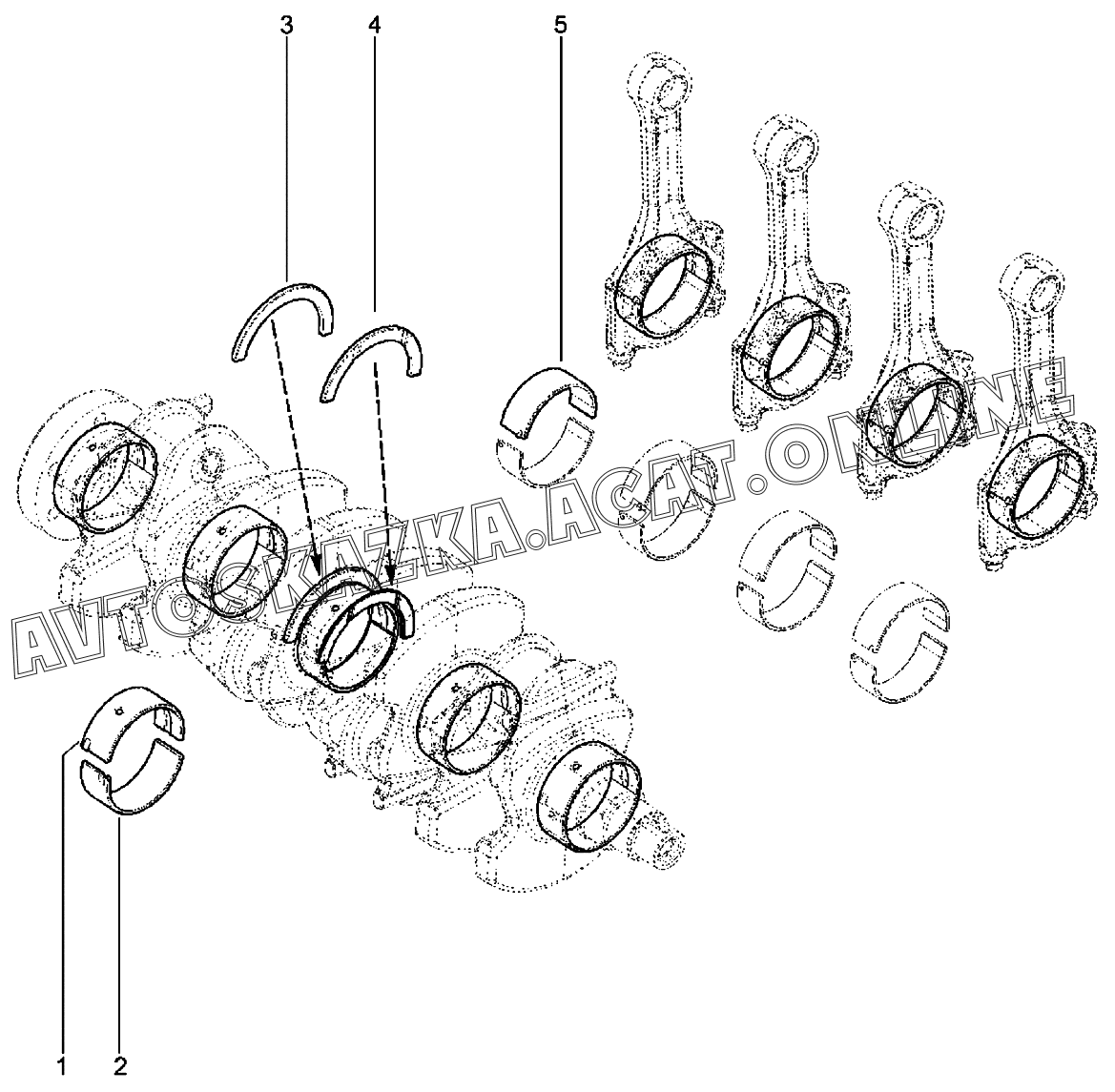 3
4
5
AVTOSKAZKA.ACAT.ONLINE
1
2