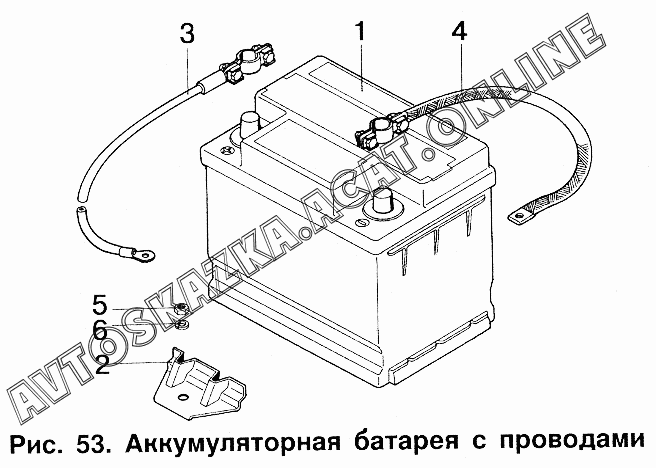 3
1
4
5
6
2
AVTOSKAZKA.ACAT.ONLINE
Рис. 53. Аккумуляторная батарея с проводами