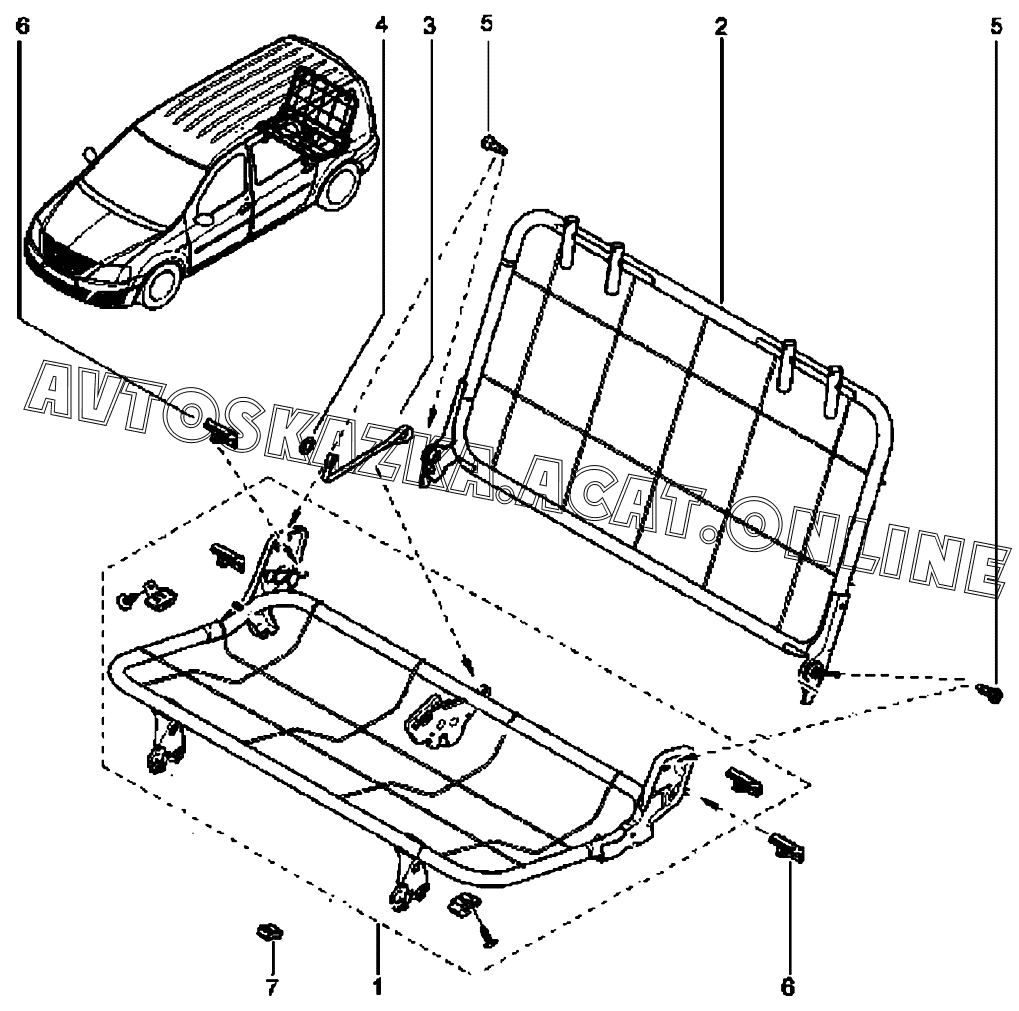 6
4
3
5
2
5
AVTOSKAZKA.ACAT.ONLINE
7
1
6