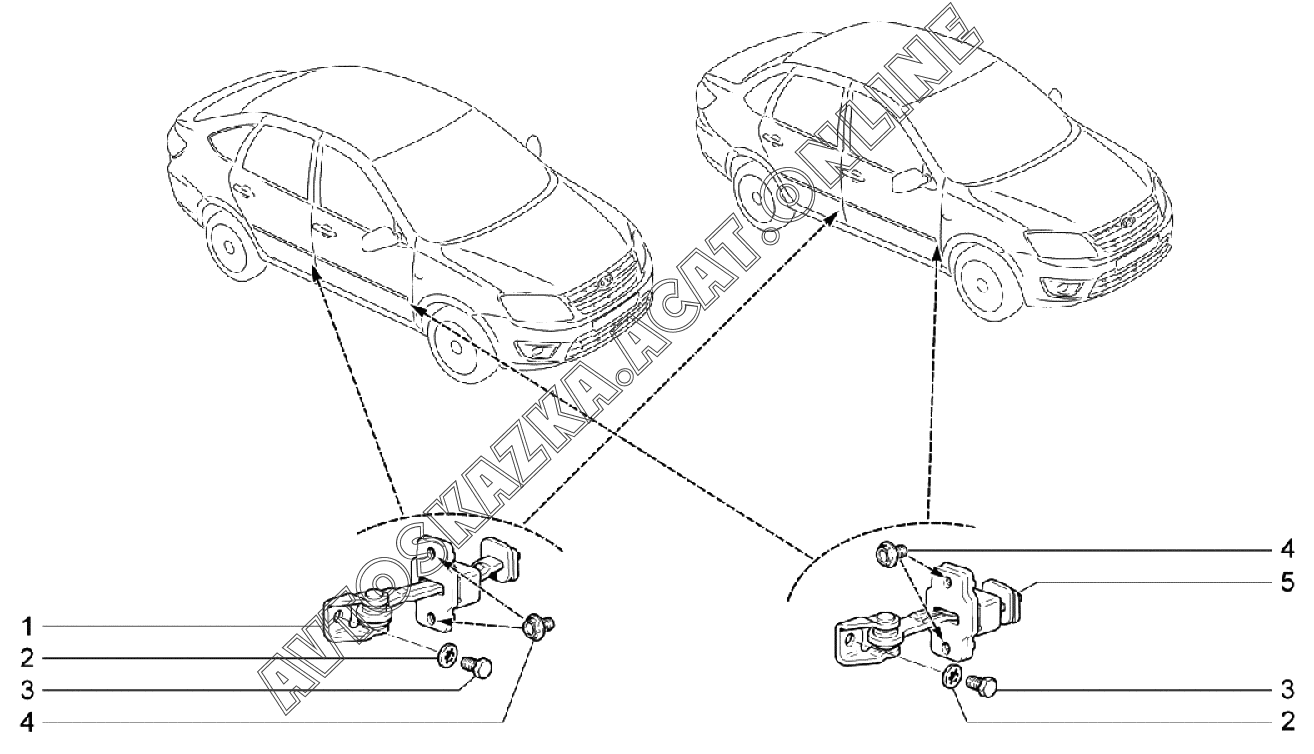 AVTOSKAZKA.ACAT.ONLINE

1
2
3
4

4
5
3
2