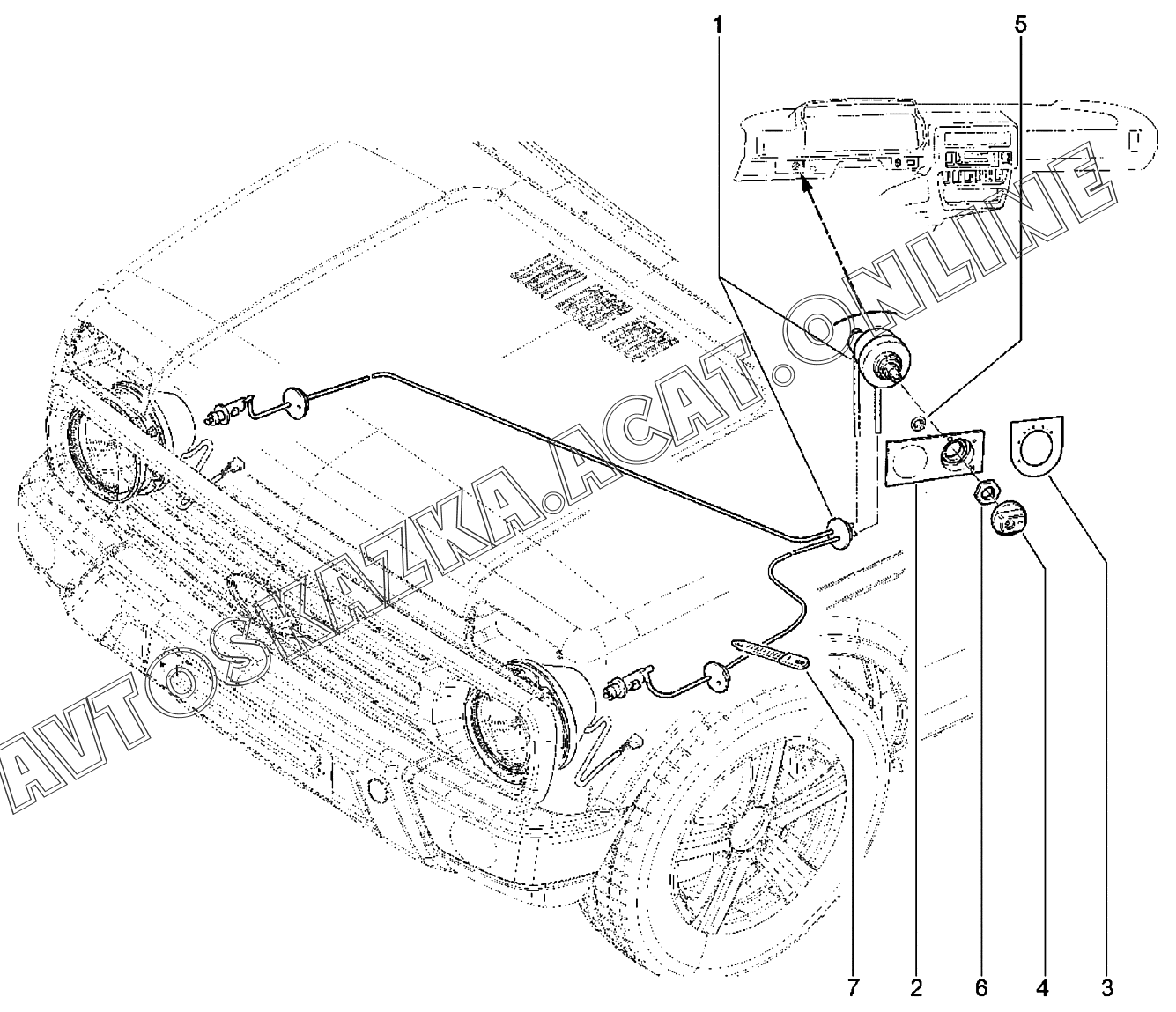 1
5
AVTOSKAZKA.ACAT.ONLINE
7
2
6
4
3