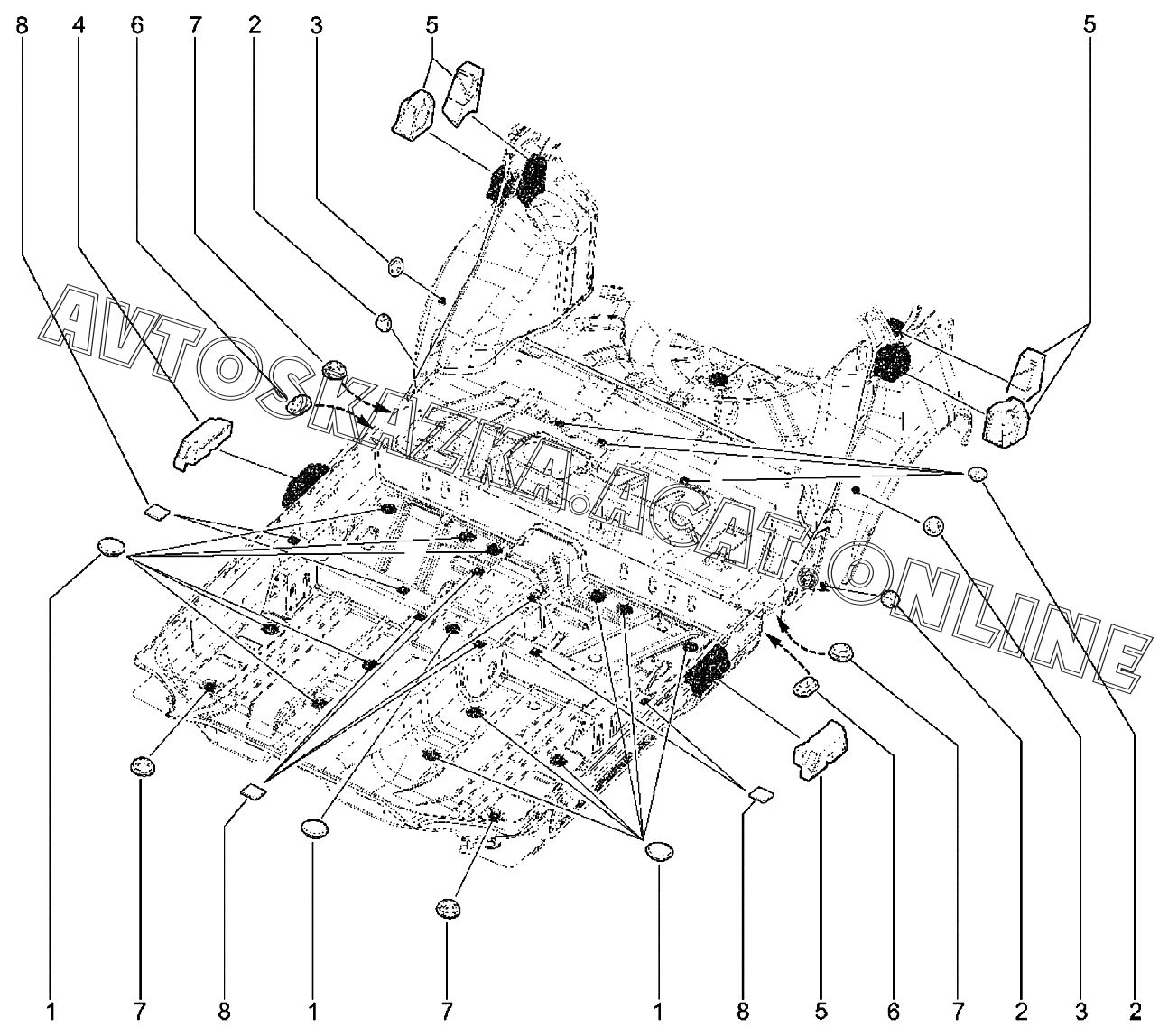 8 4 6 7 2 3 5 5

AVTOSKAZKA.ACAT.ONLINE

1 7 8 1 7 1 8 5 6 7 2 3 2