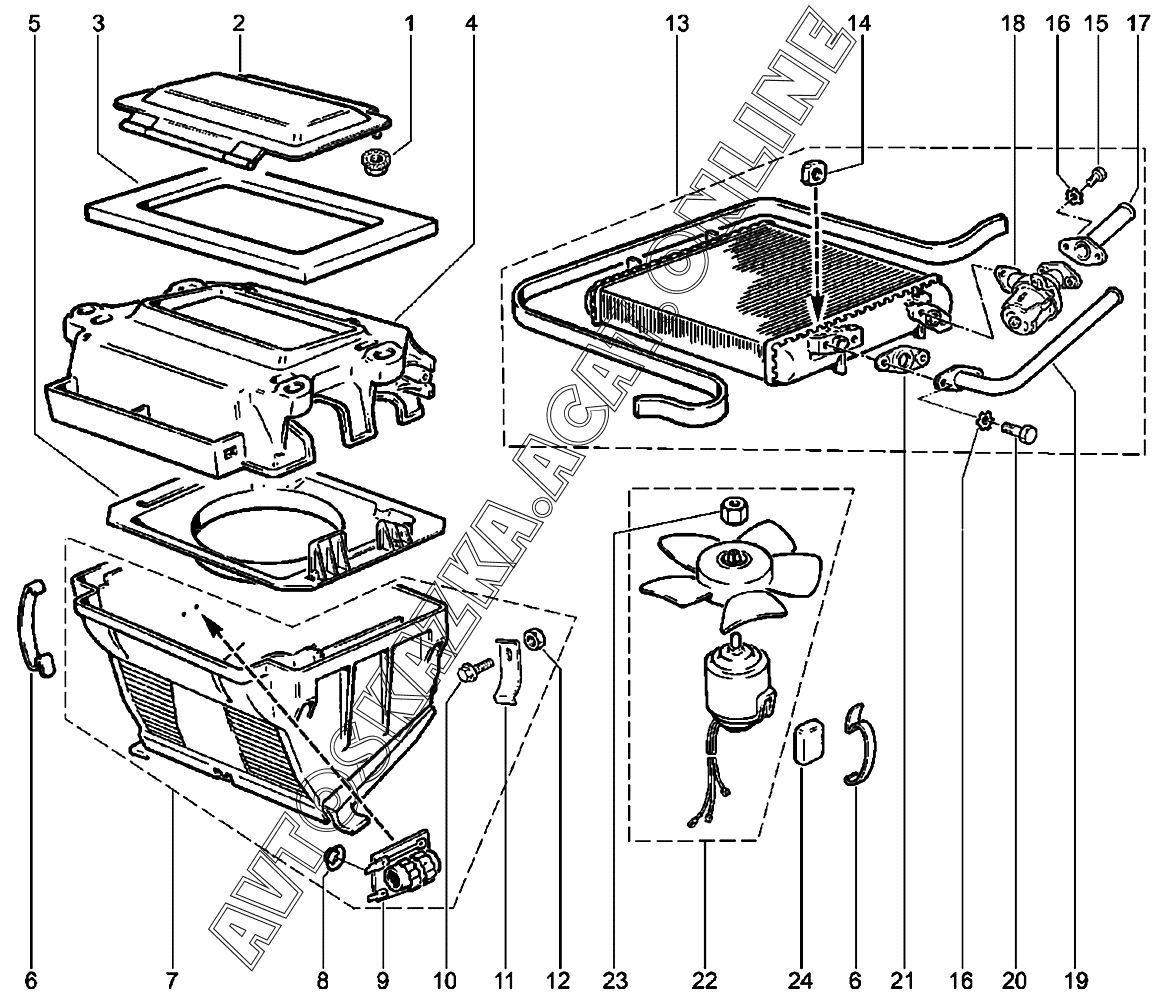 5 3 2 1 4 13 14 18 16 15 17

AVTOSKAZKA.ACAT.ONLINE

6 7 8 9 10 11 12 23 22 24 6 21 16 20 19