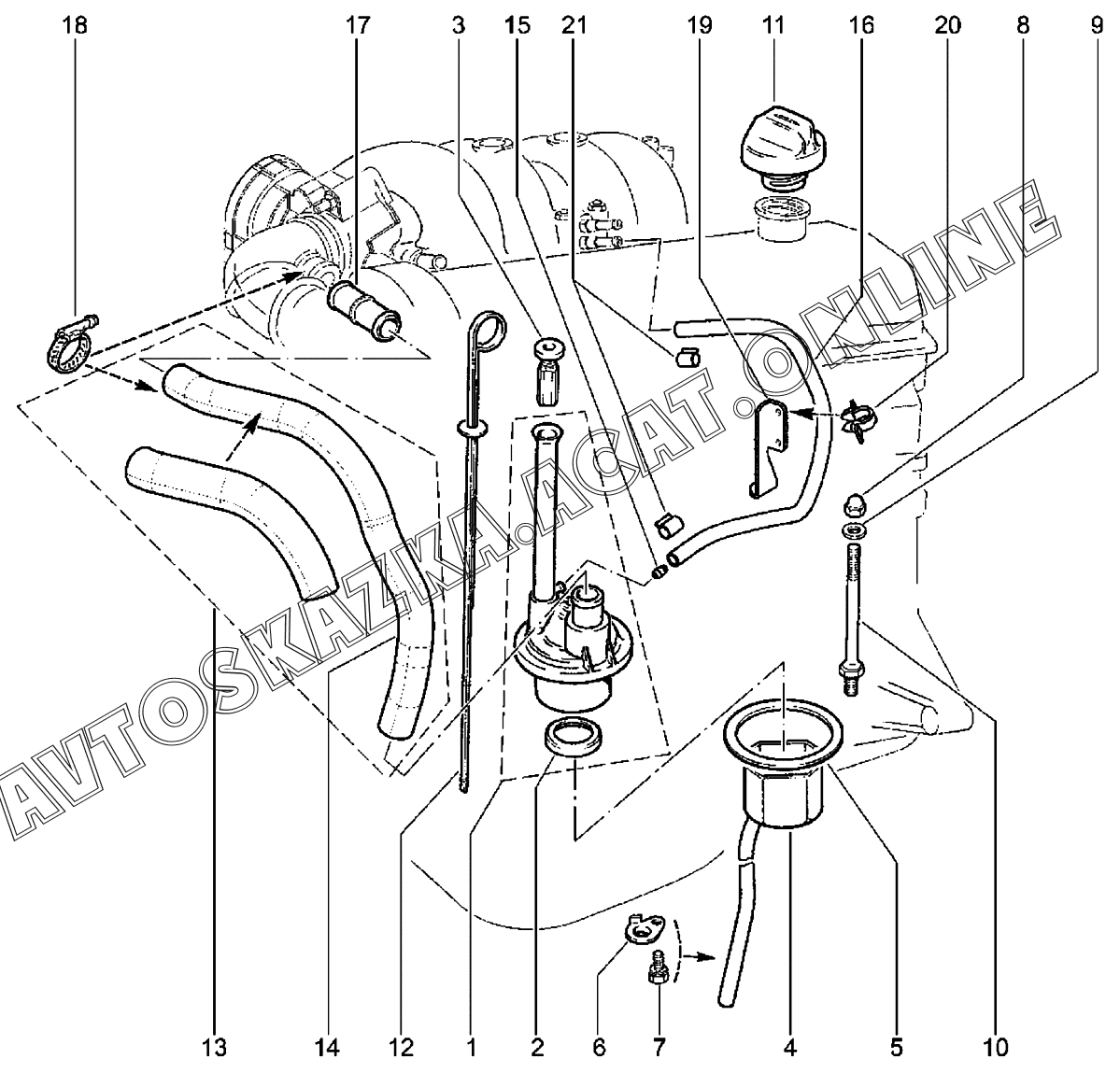 18 17 3 15 21 19 11 16 20 8 9

AVTOSKAZKA.ACAT.ONLINE

13 14 12 1 2 6 7 4 5 10