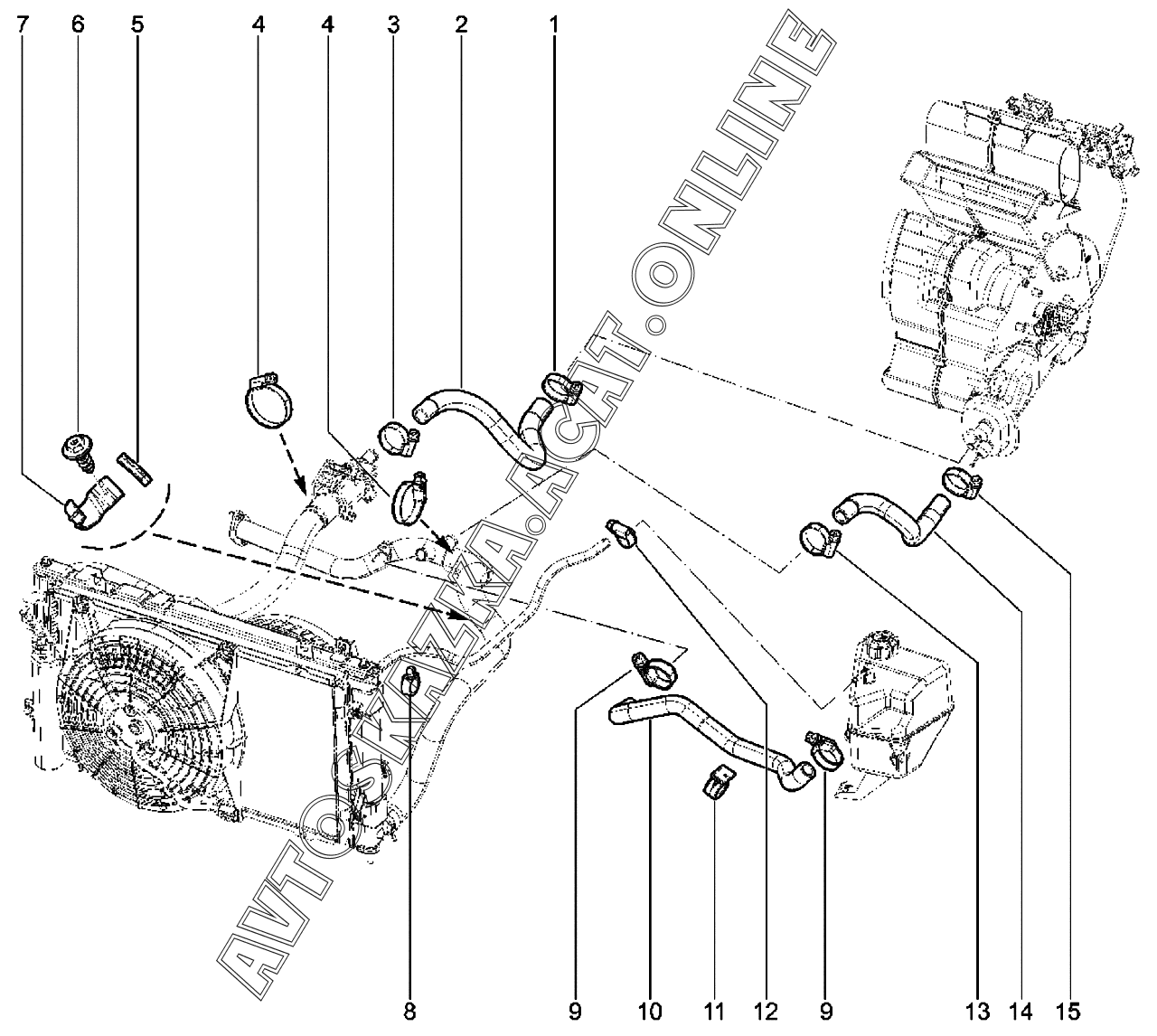 7 6 5 4 4 3 2 1

AVTOSKAZKA.ACAT.ONLINE

8 9 10 11 12 9 13 14 15