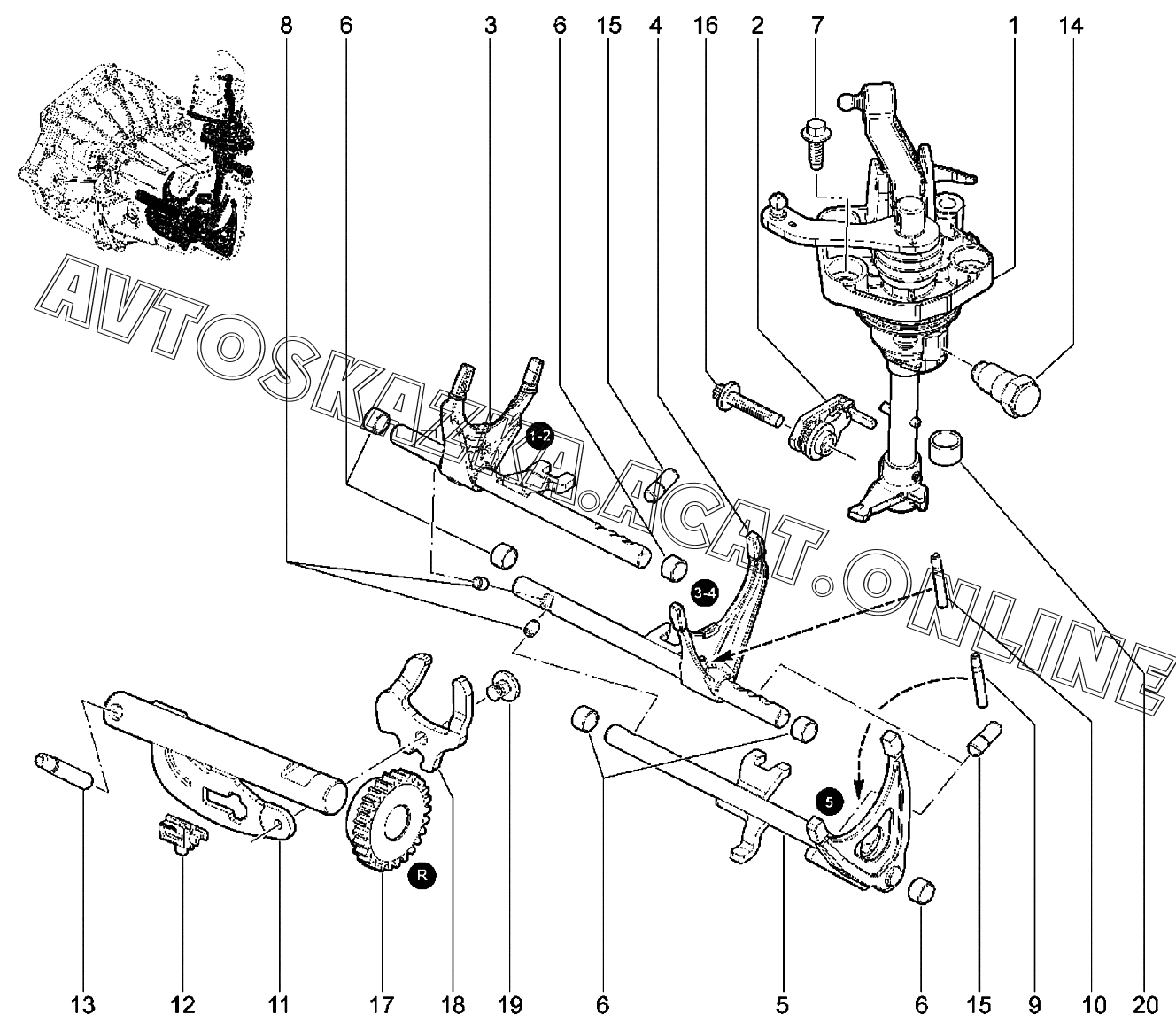 8 6 3 6 15 4 16 2 7 1 14

AVTOSKAZKA.ACAT.ONLINE

1-2

3-4

5

R

13 12 11 17 18 19 6 5 6 15 9 10 20