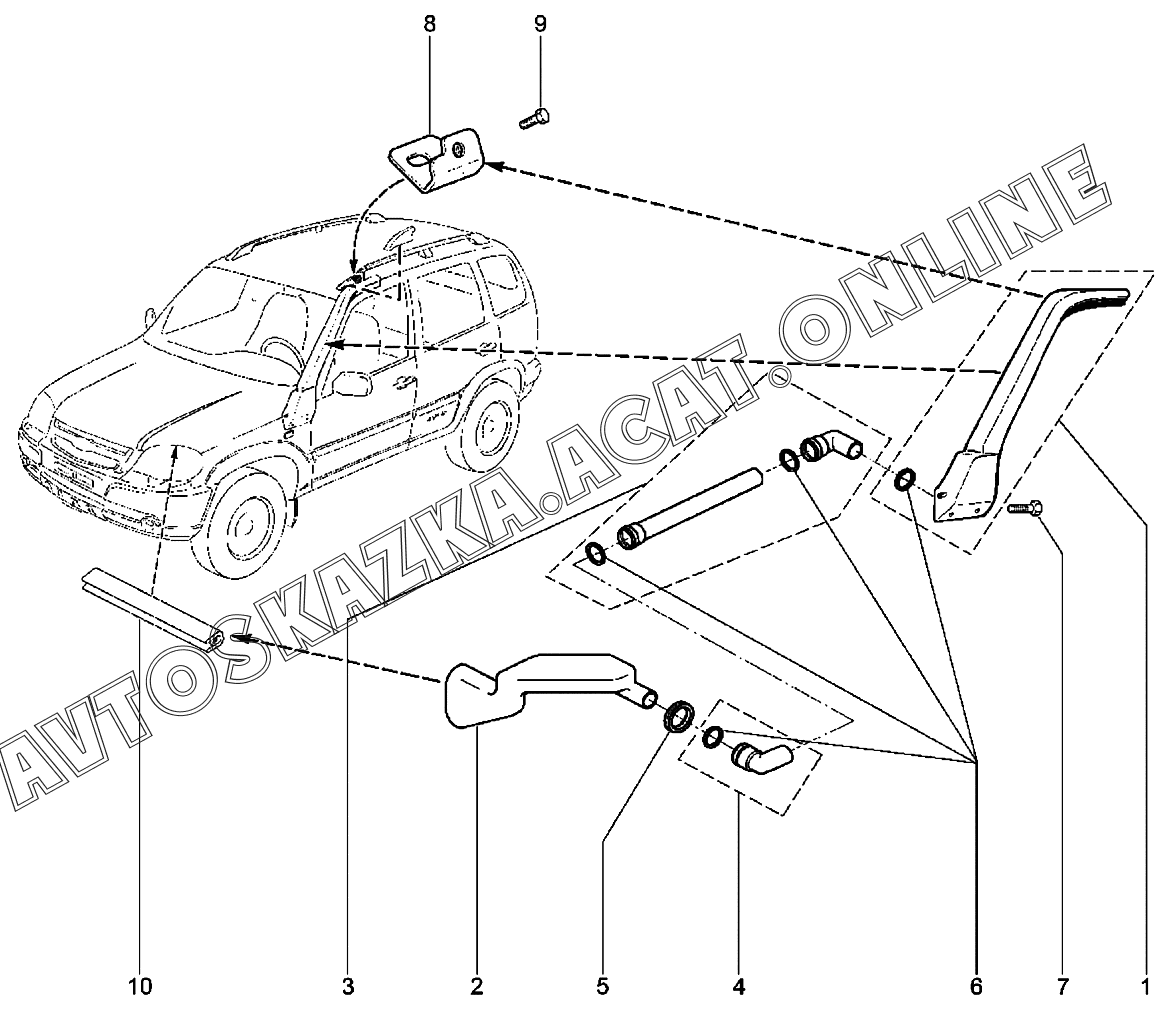 8
9
AVTOSKAZKA.ACAT.ONLINE
10
3
2
5
4
6
7
1